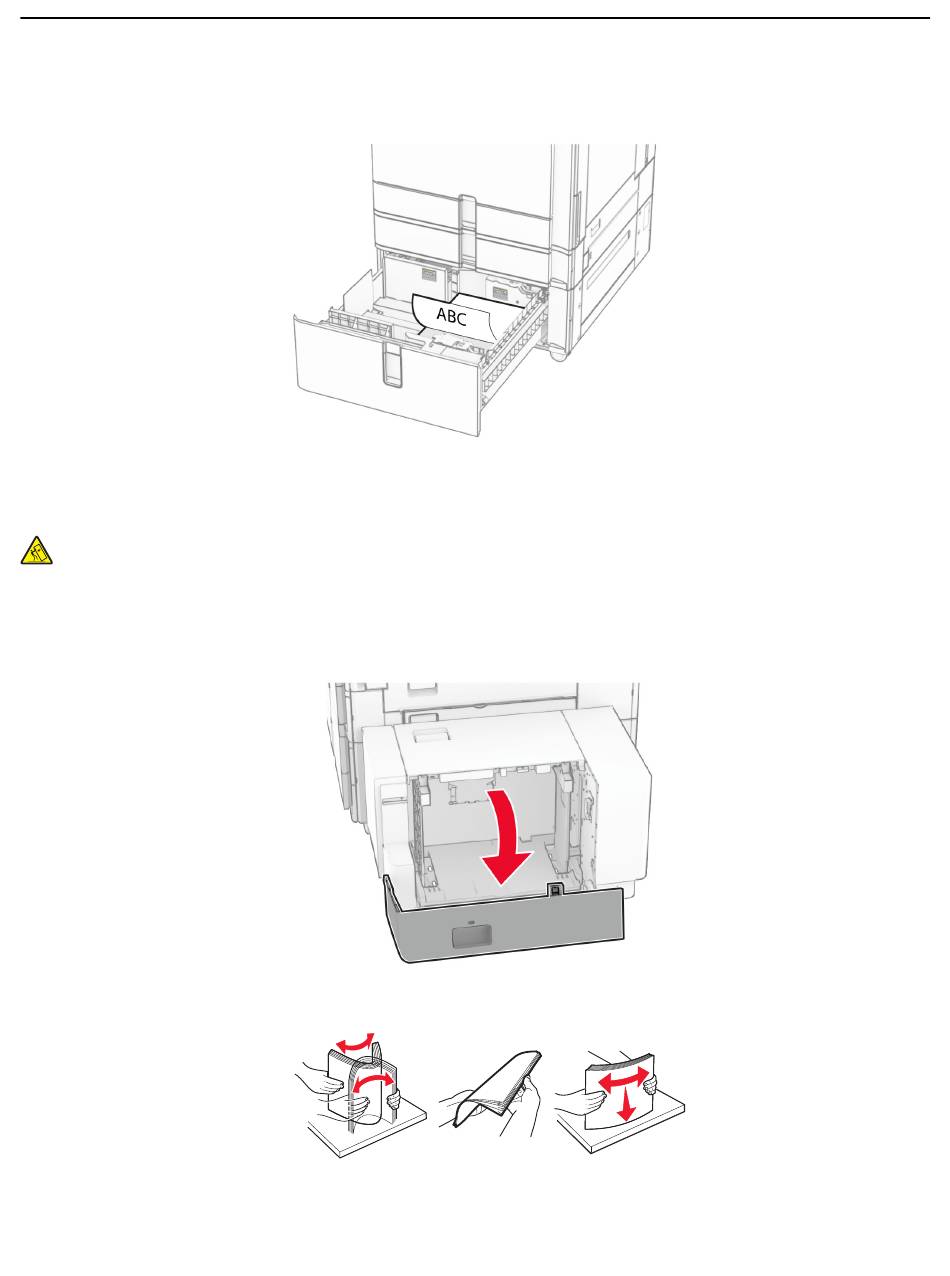 ABC