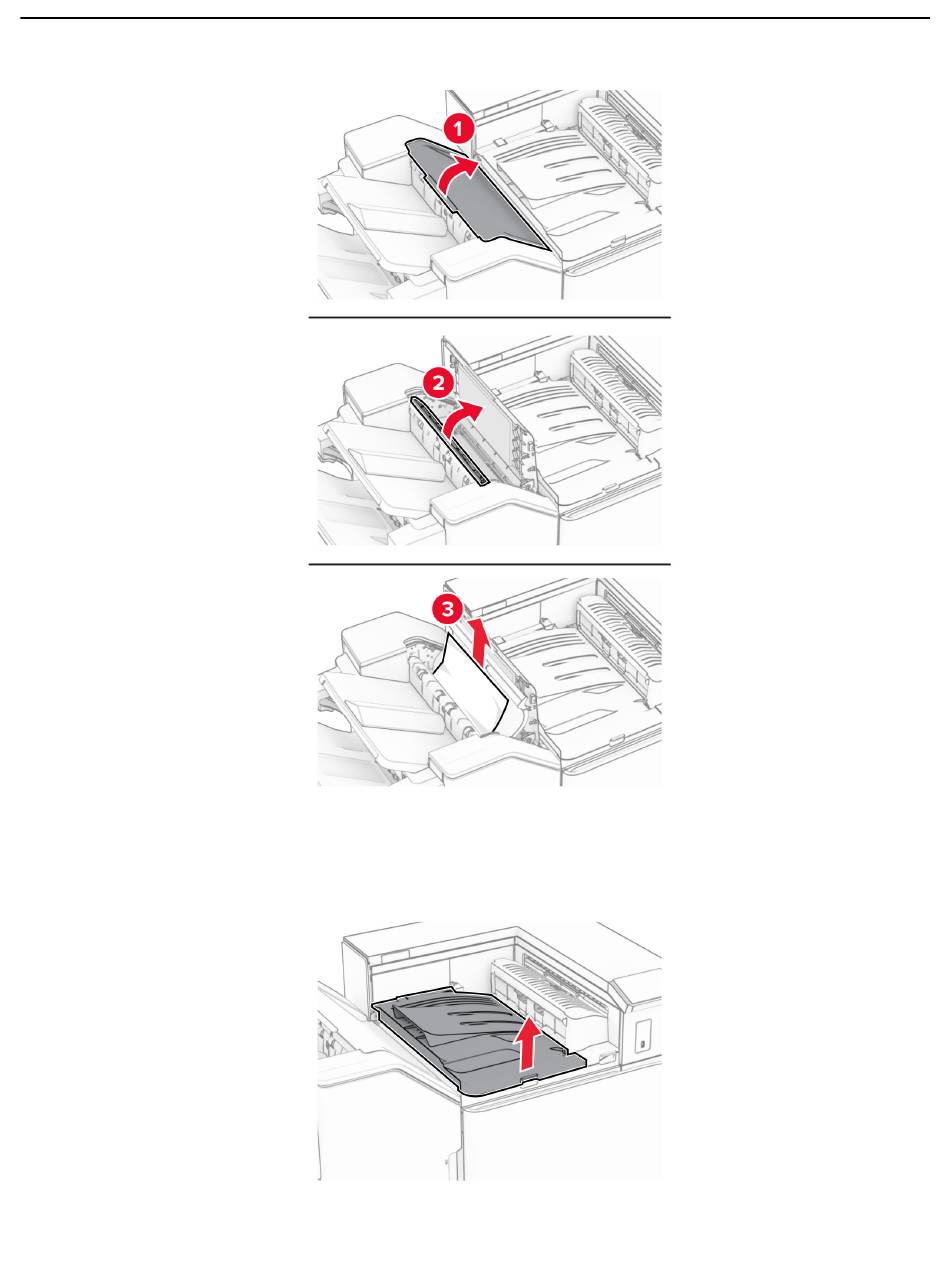 1

2

3