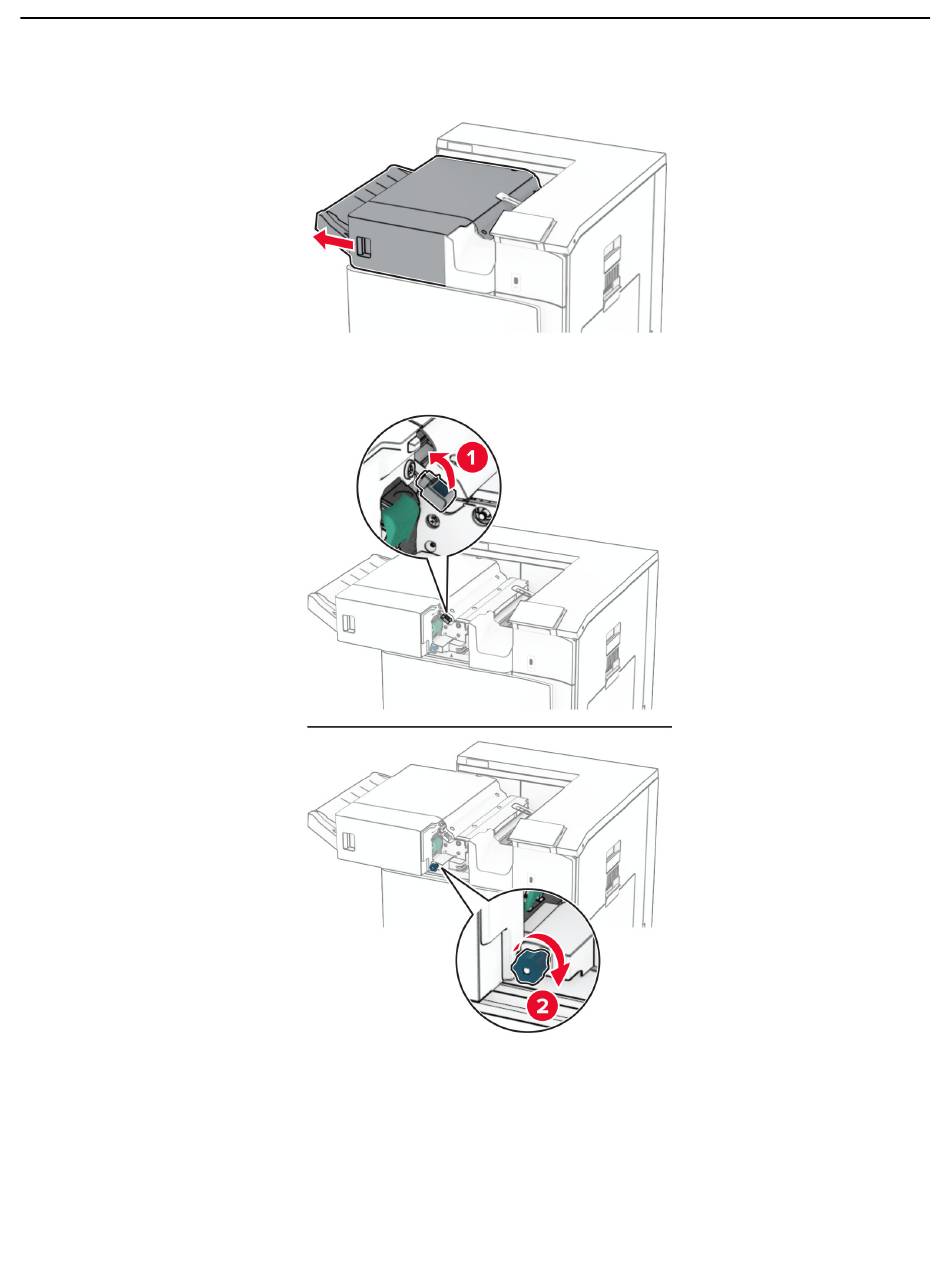 1

2