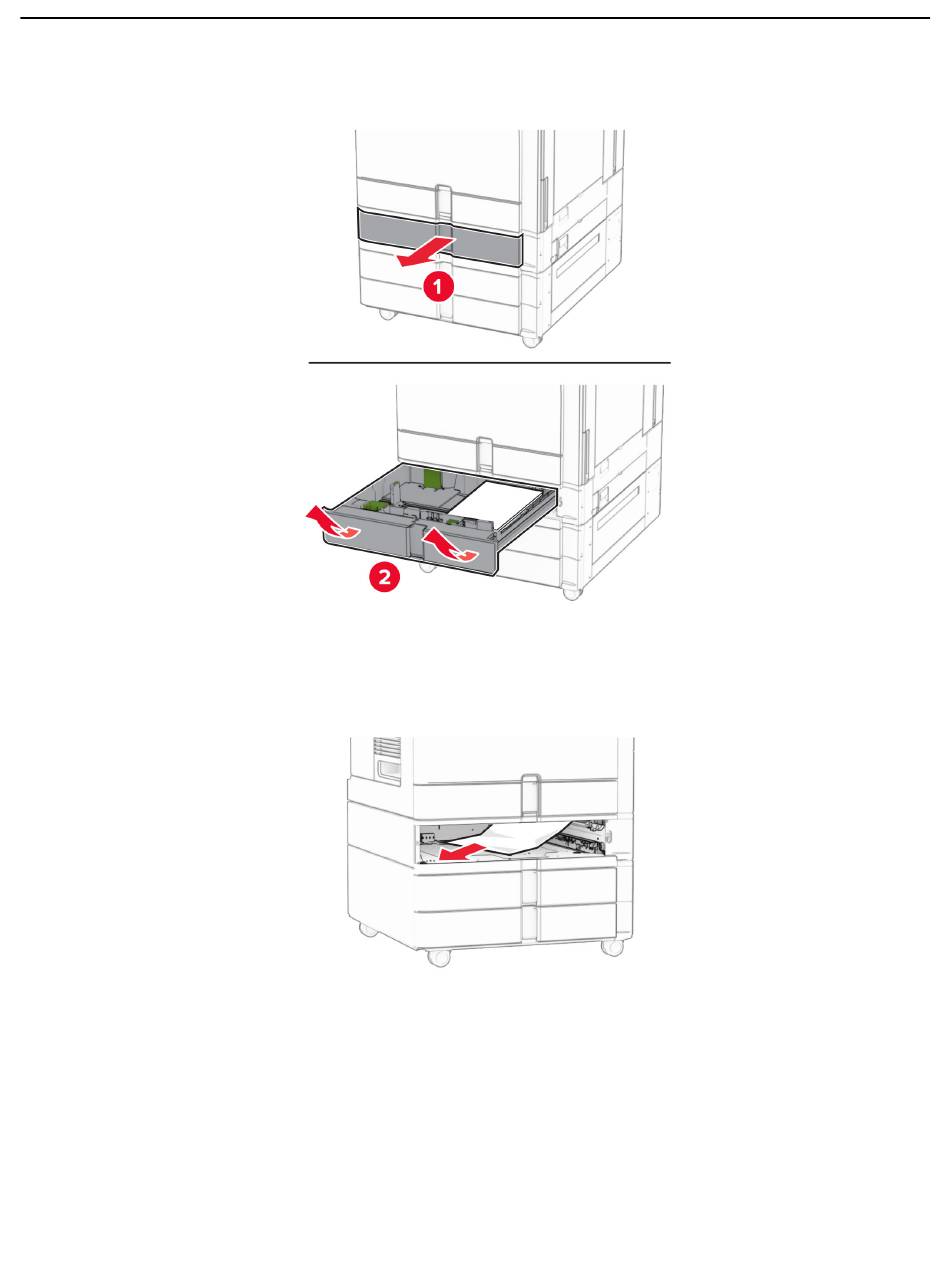 1

2