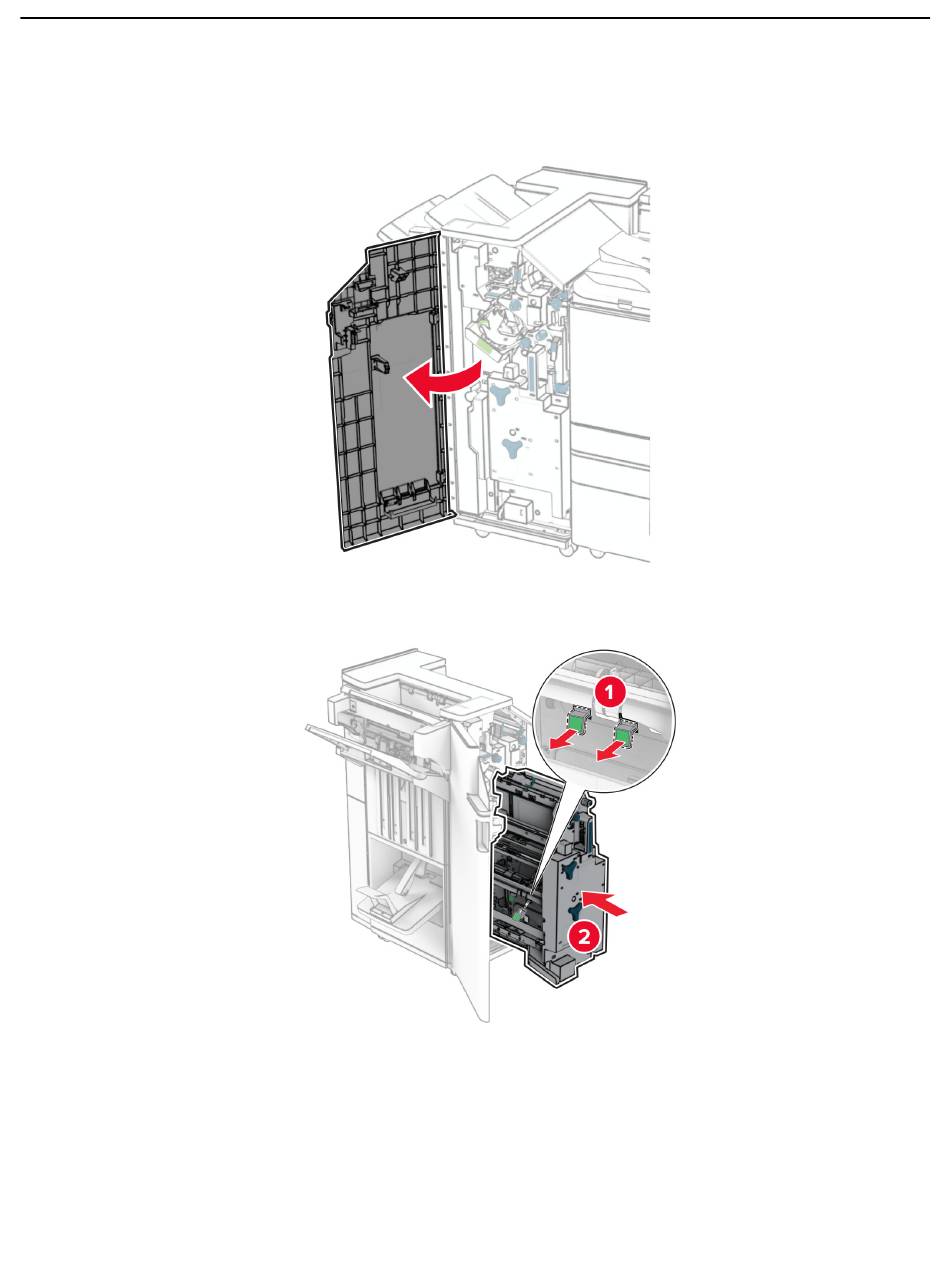 1

2