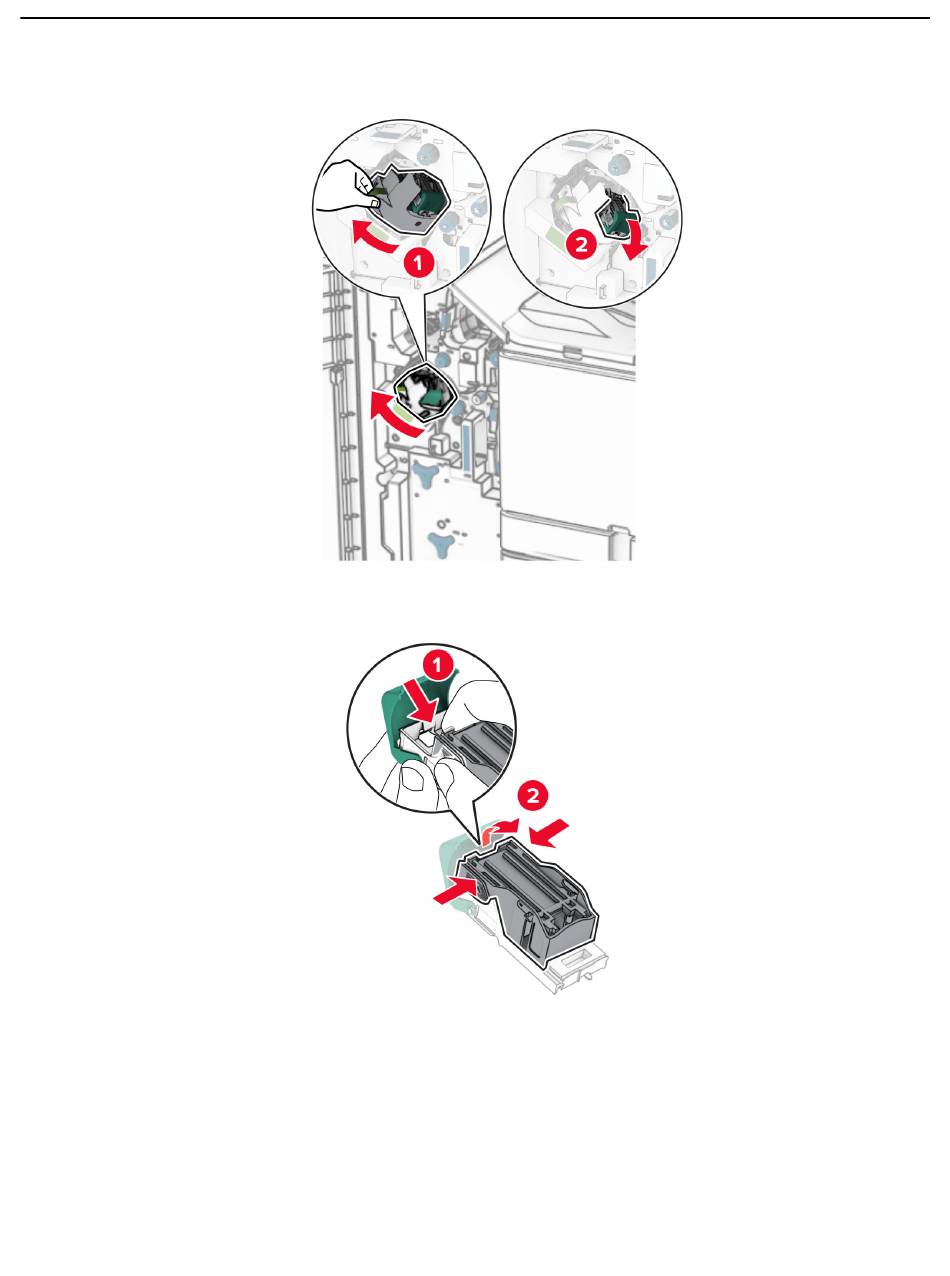 1

2

1

2