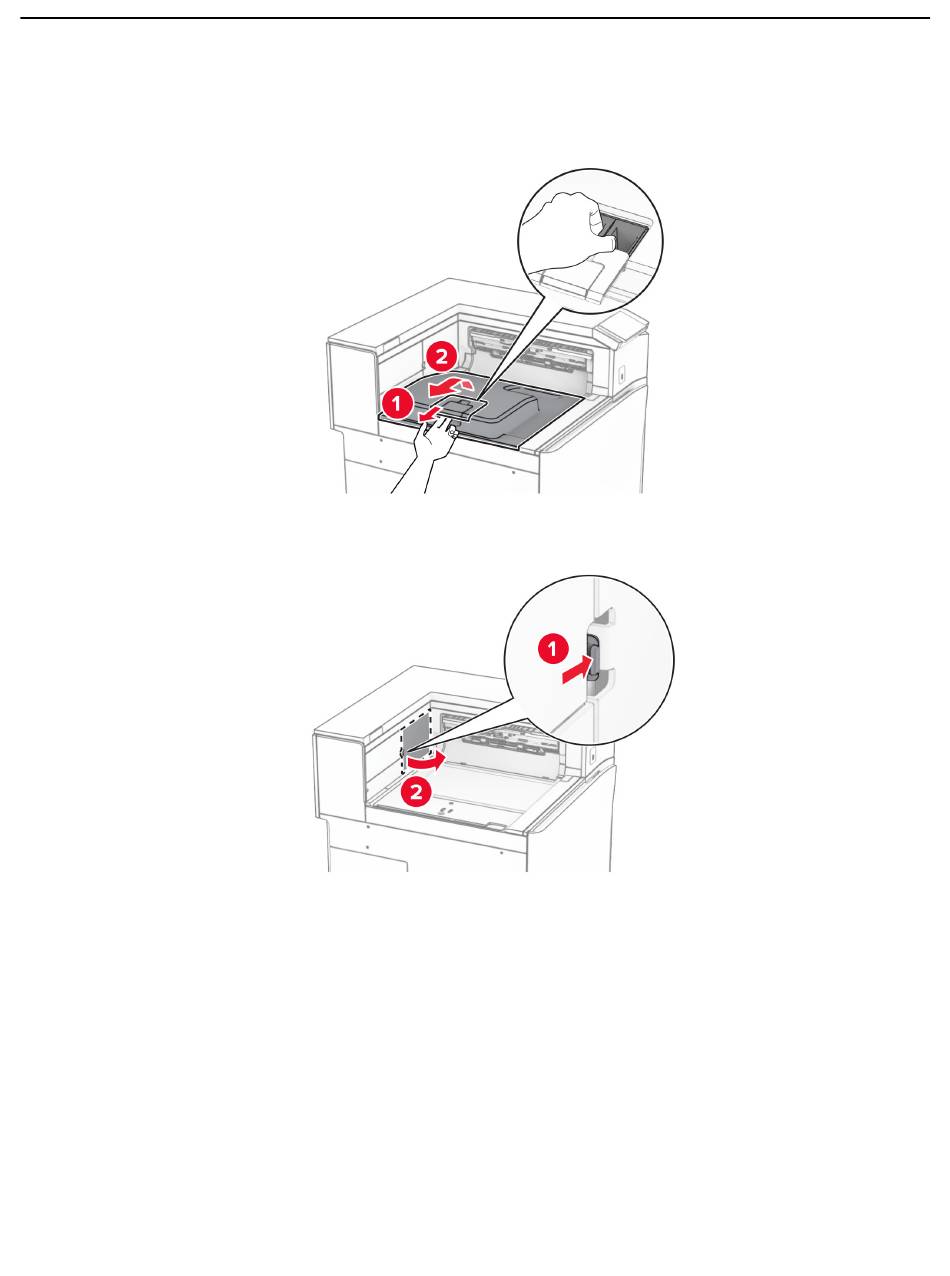 2
1
1
2