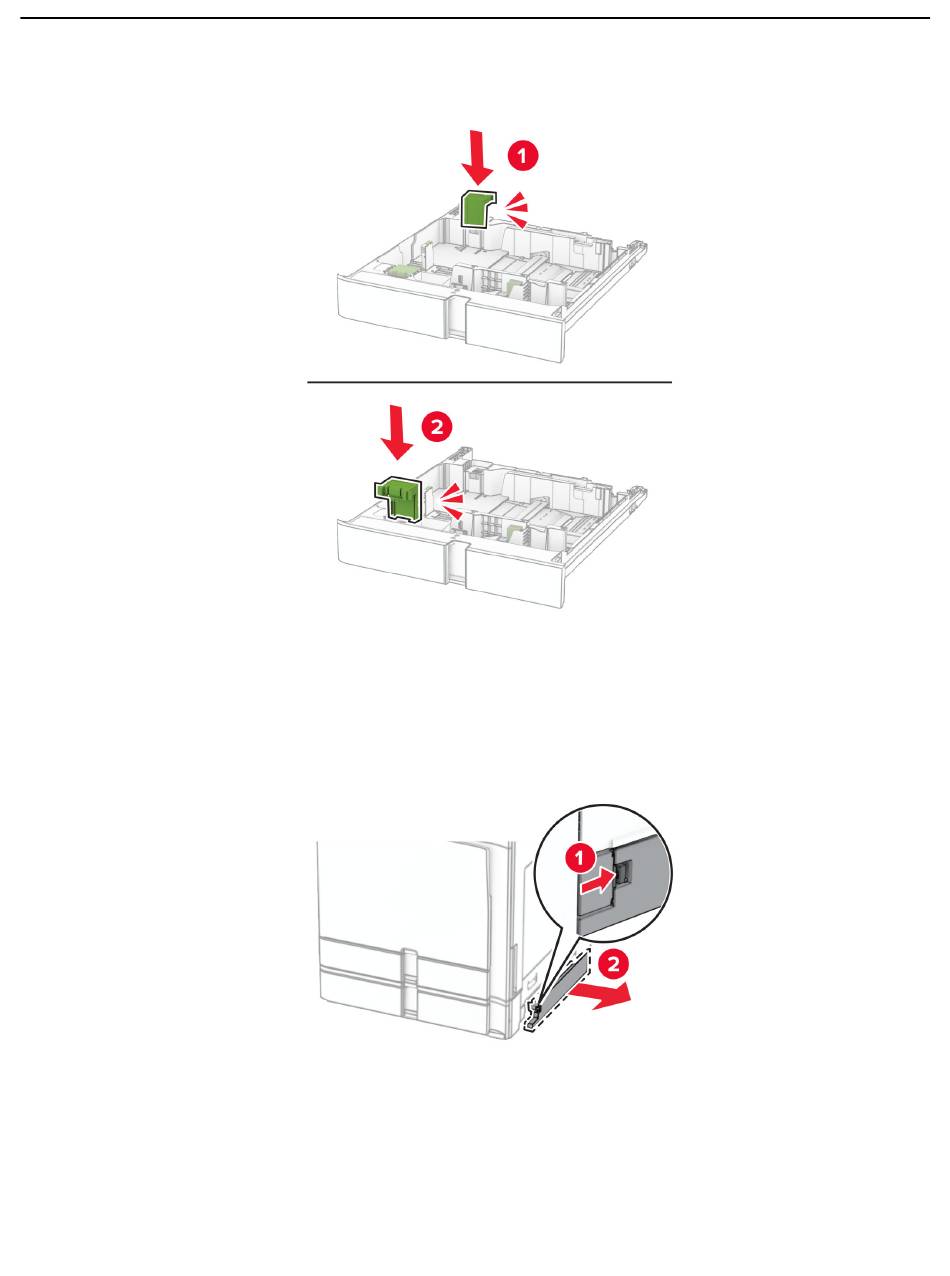 1

2

1

2