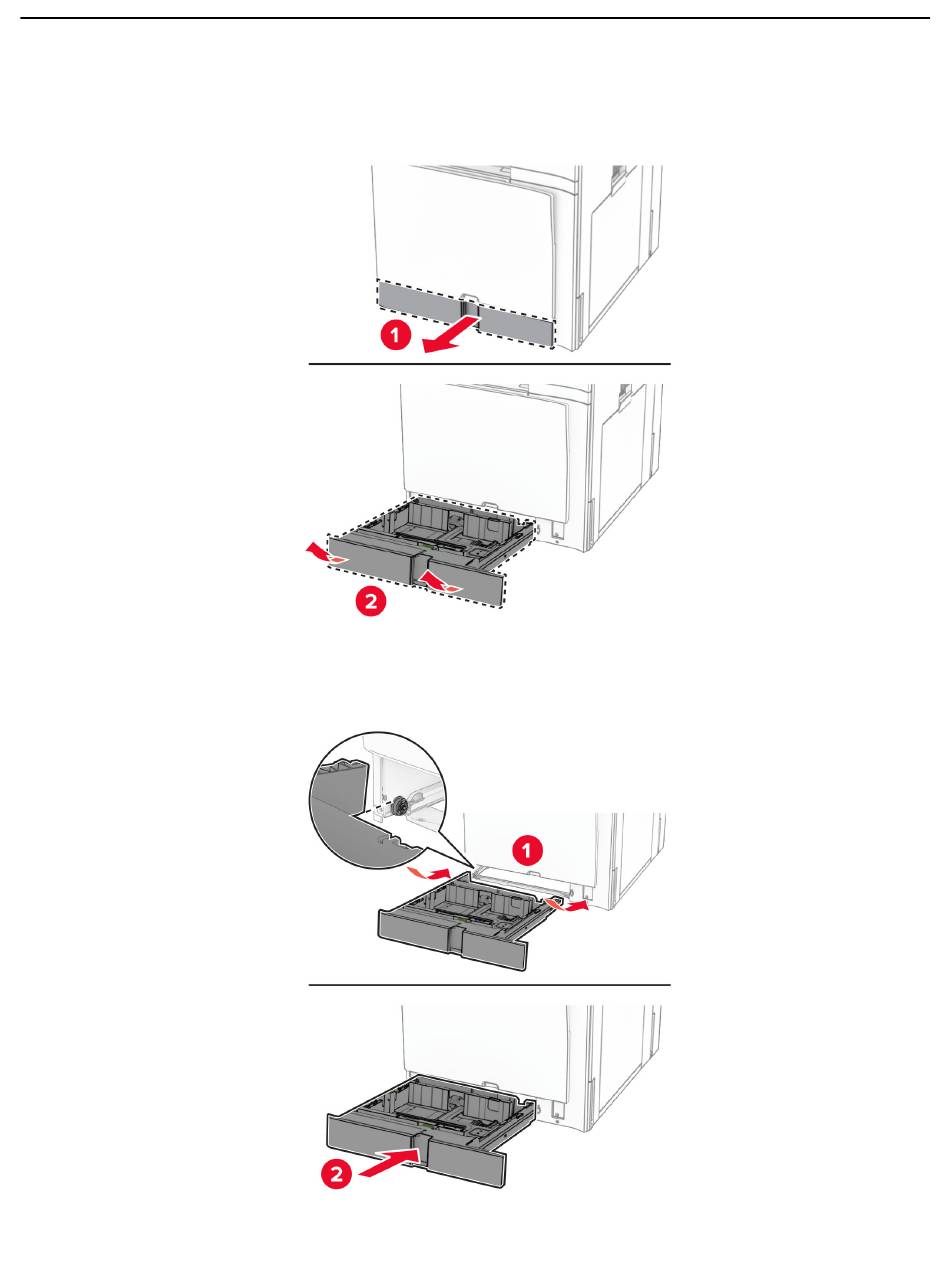 1

2

1

2