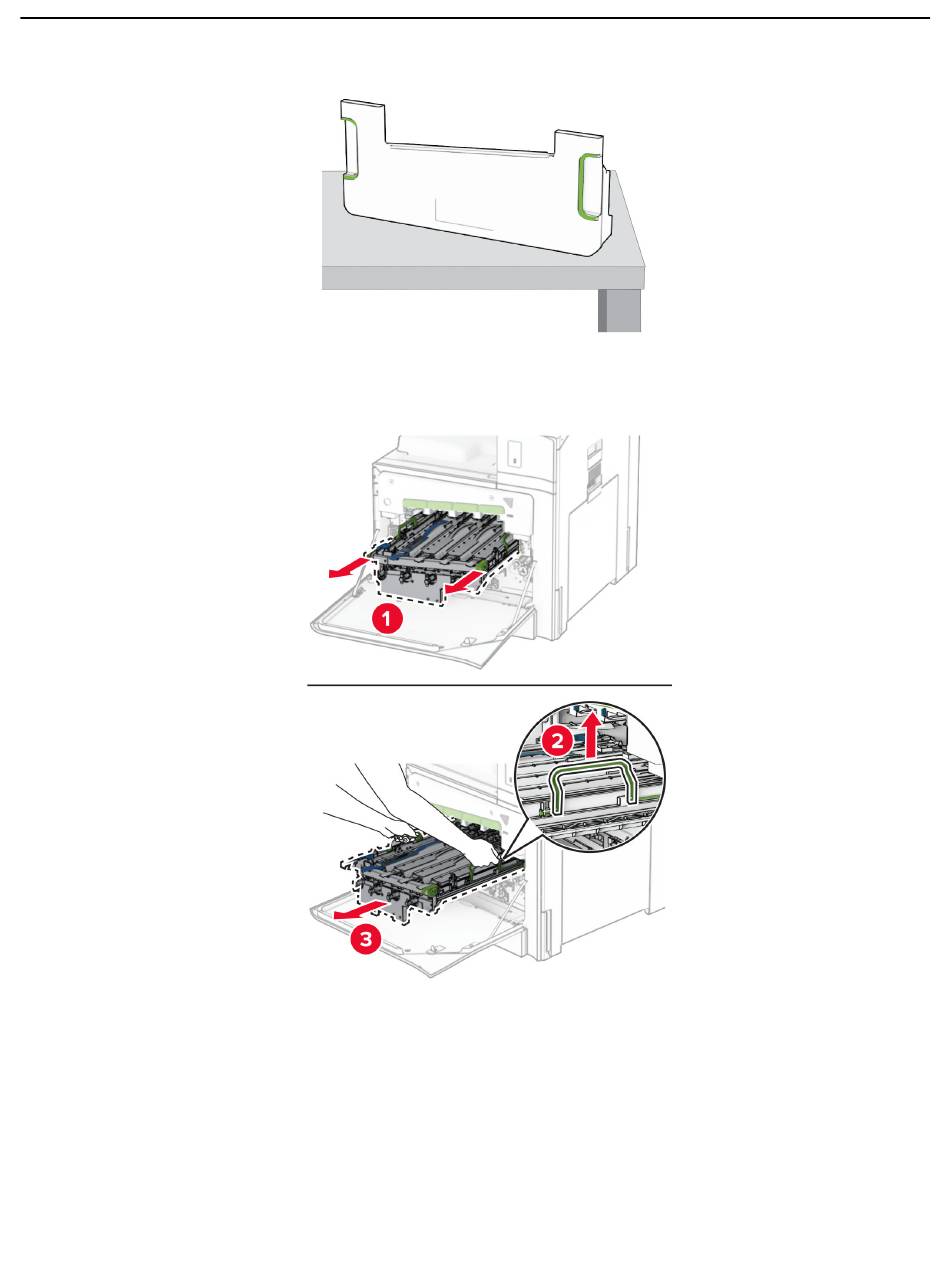 1

2

3