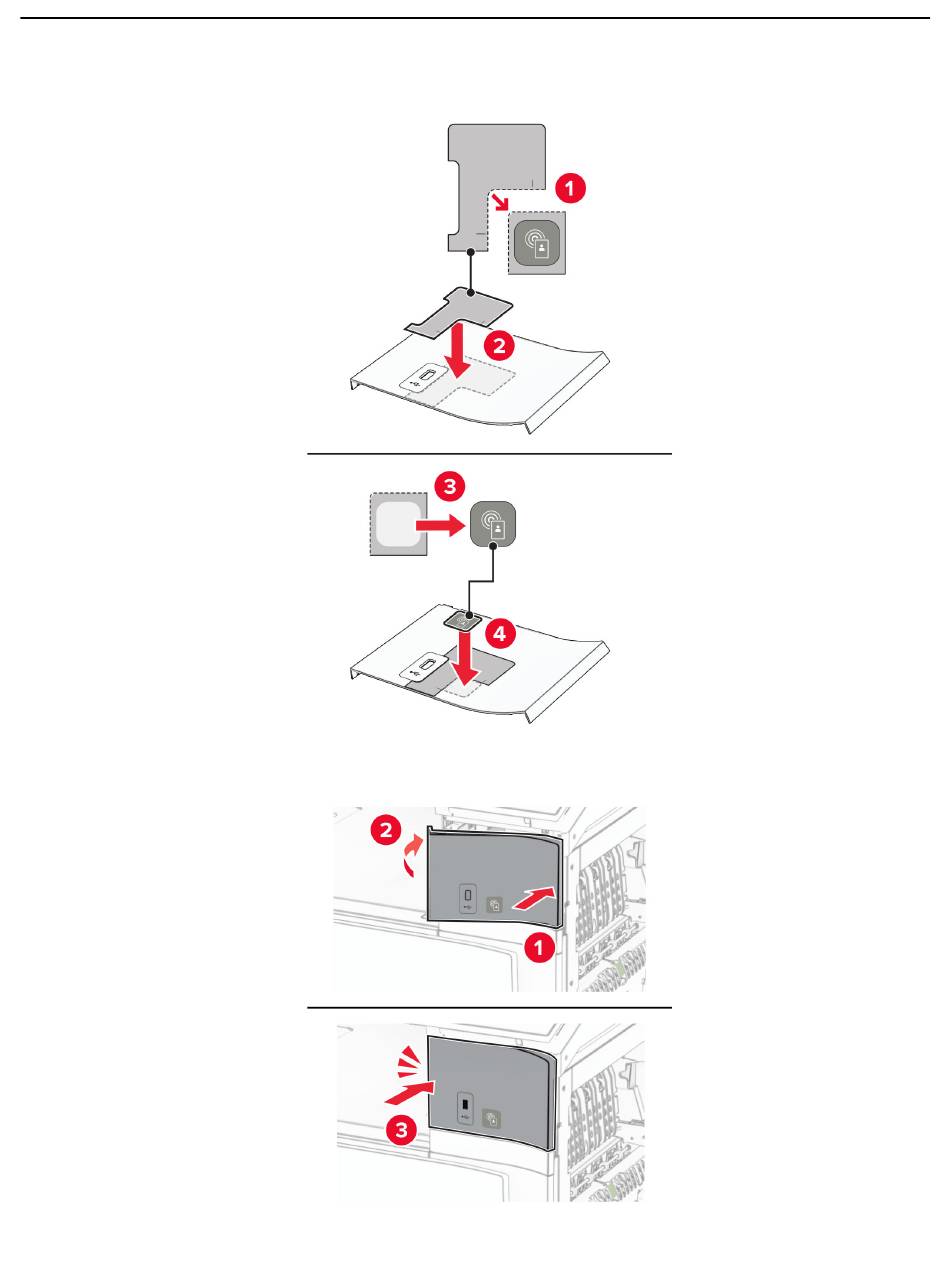 1
2
3
4
2
1
3