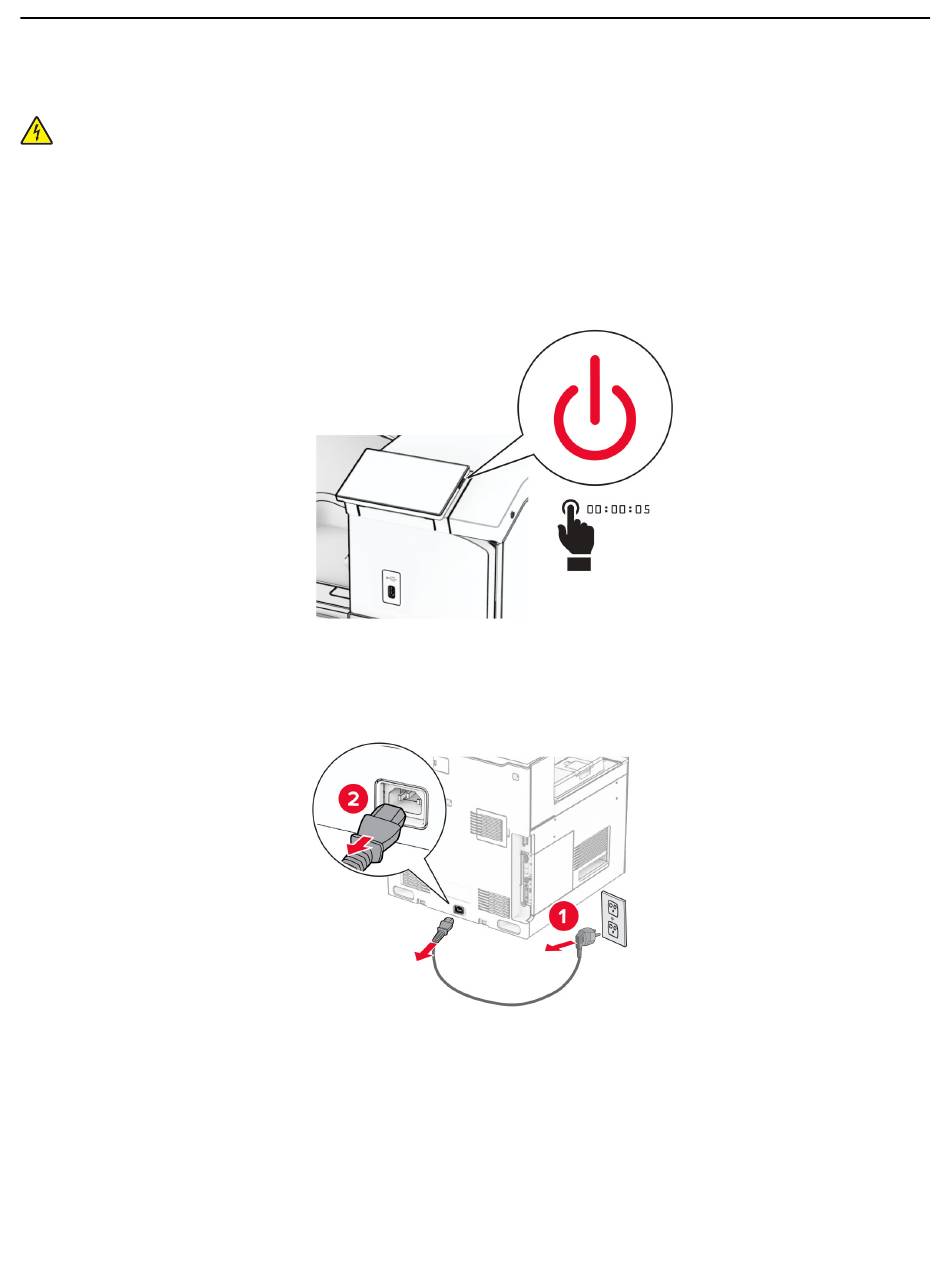 00:00:05

2

1