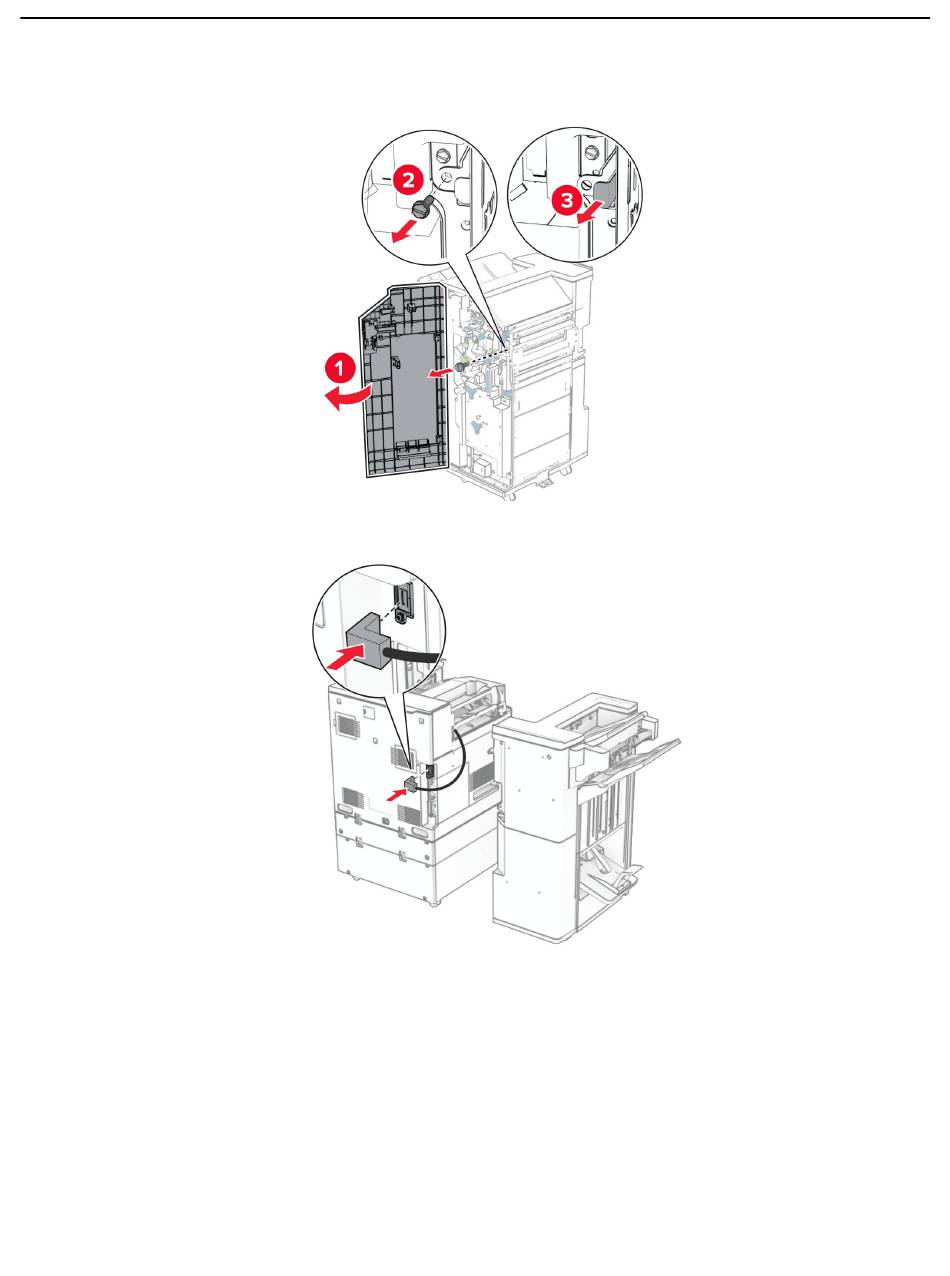 2

3

1