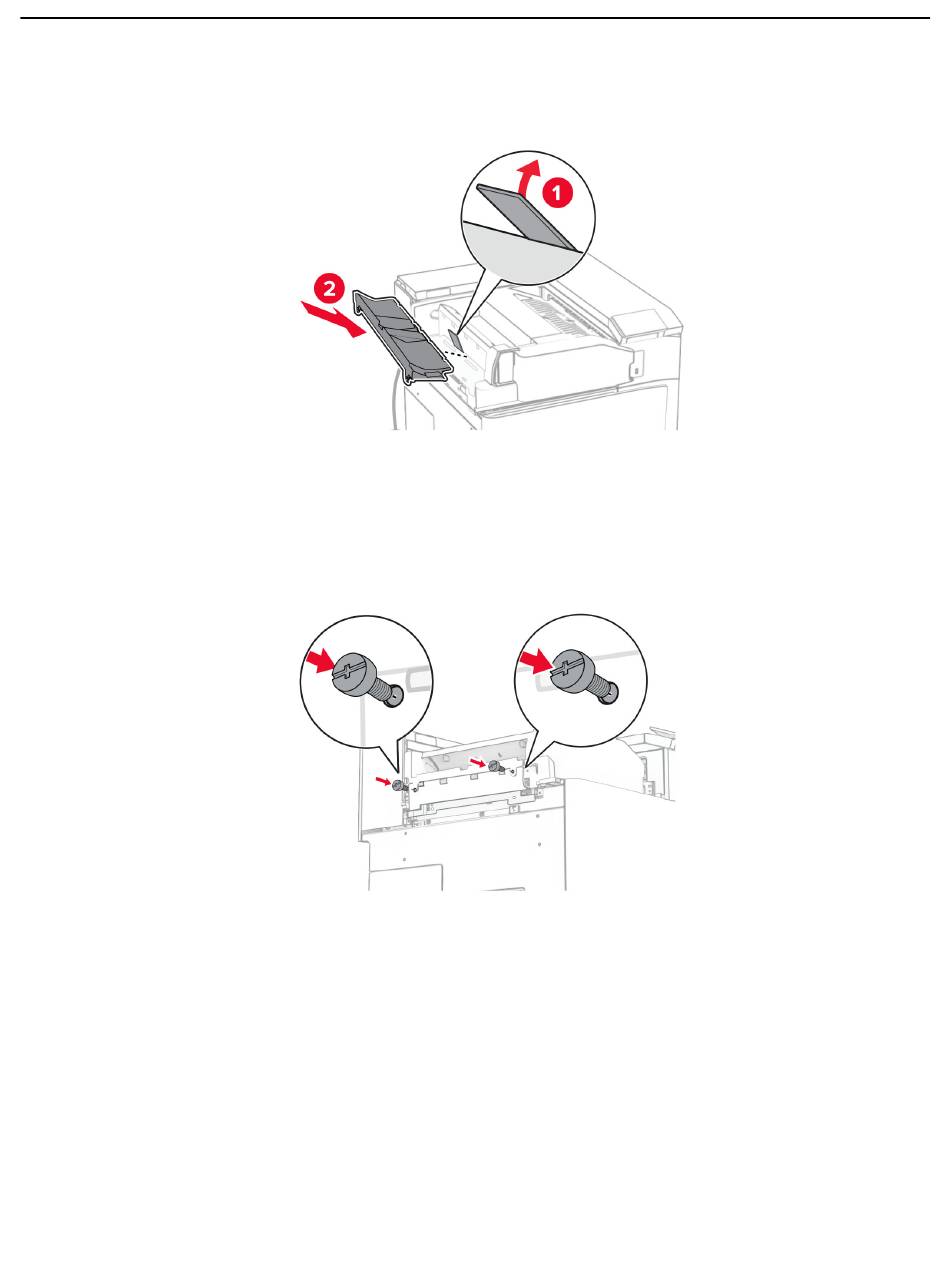 1

2