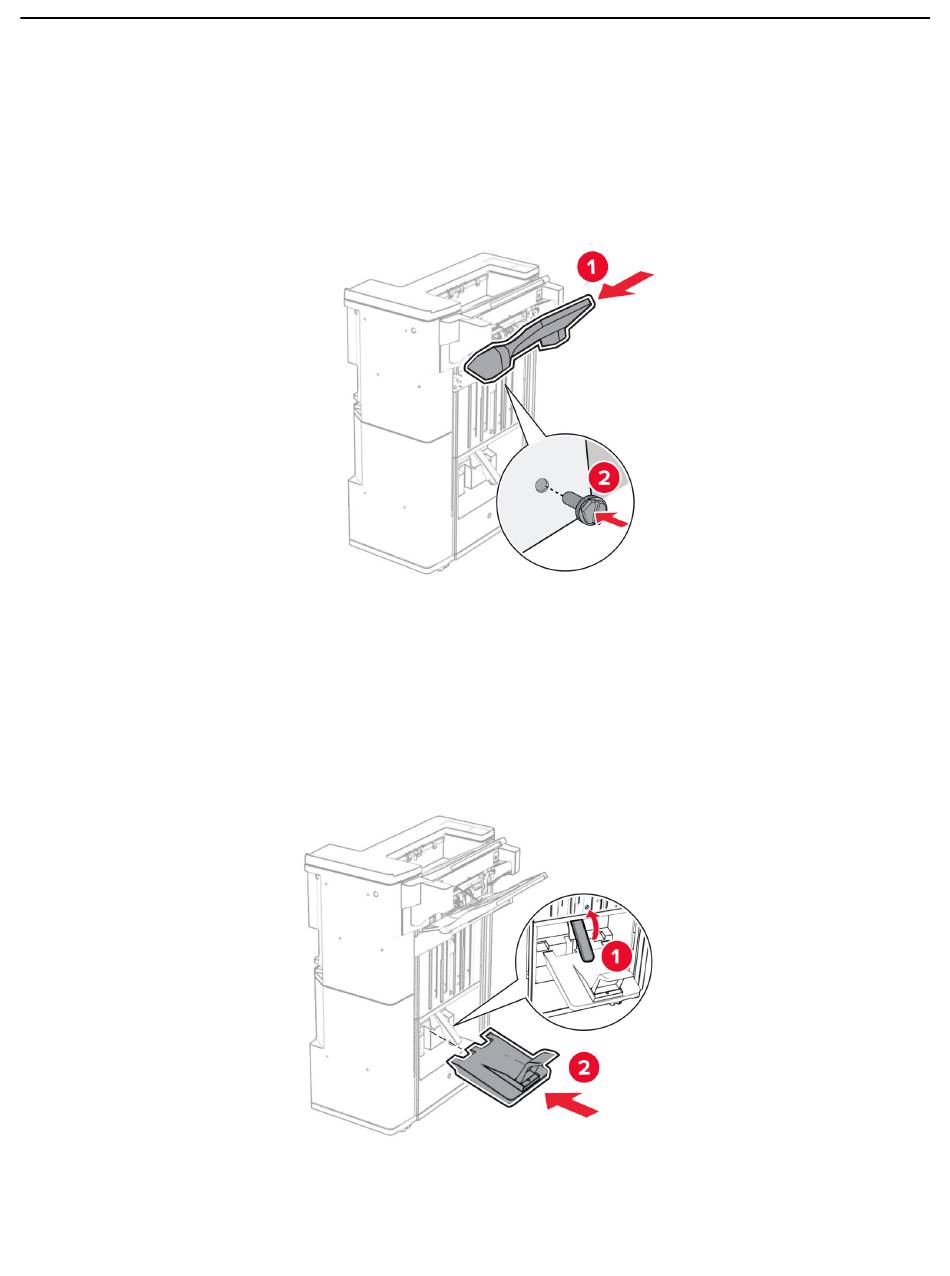 1

2

1

2