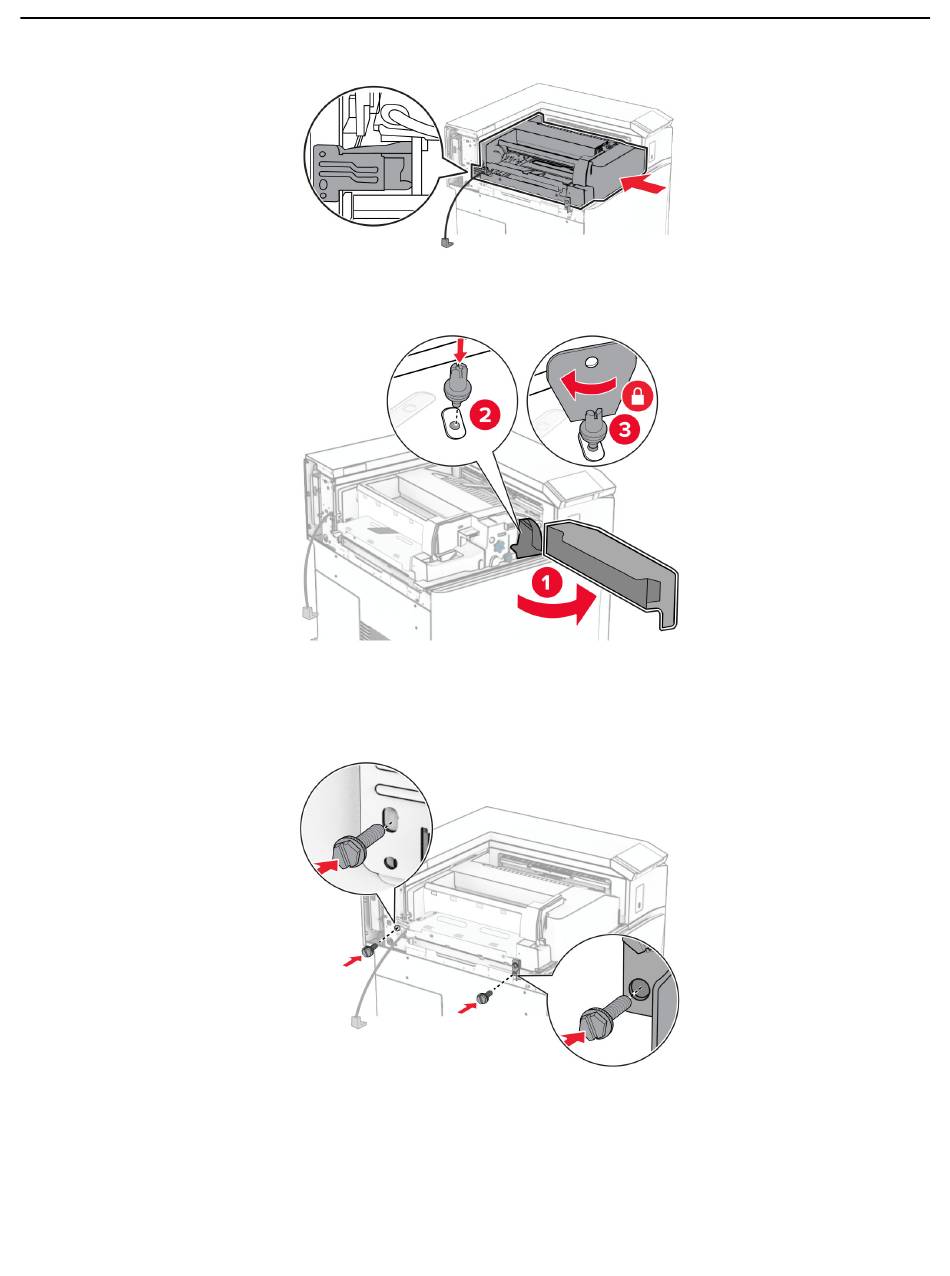 2

3

1