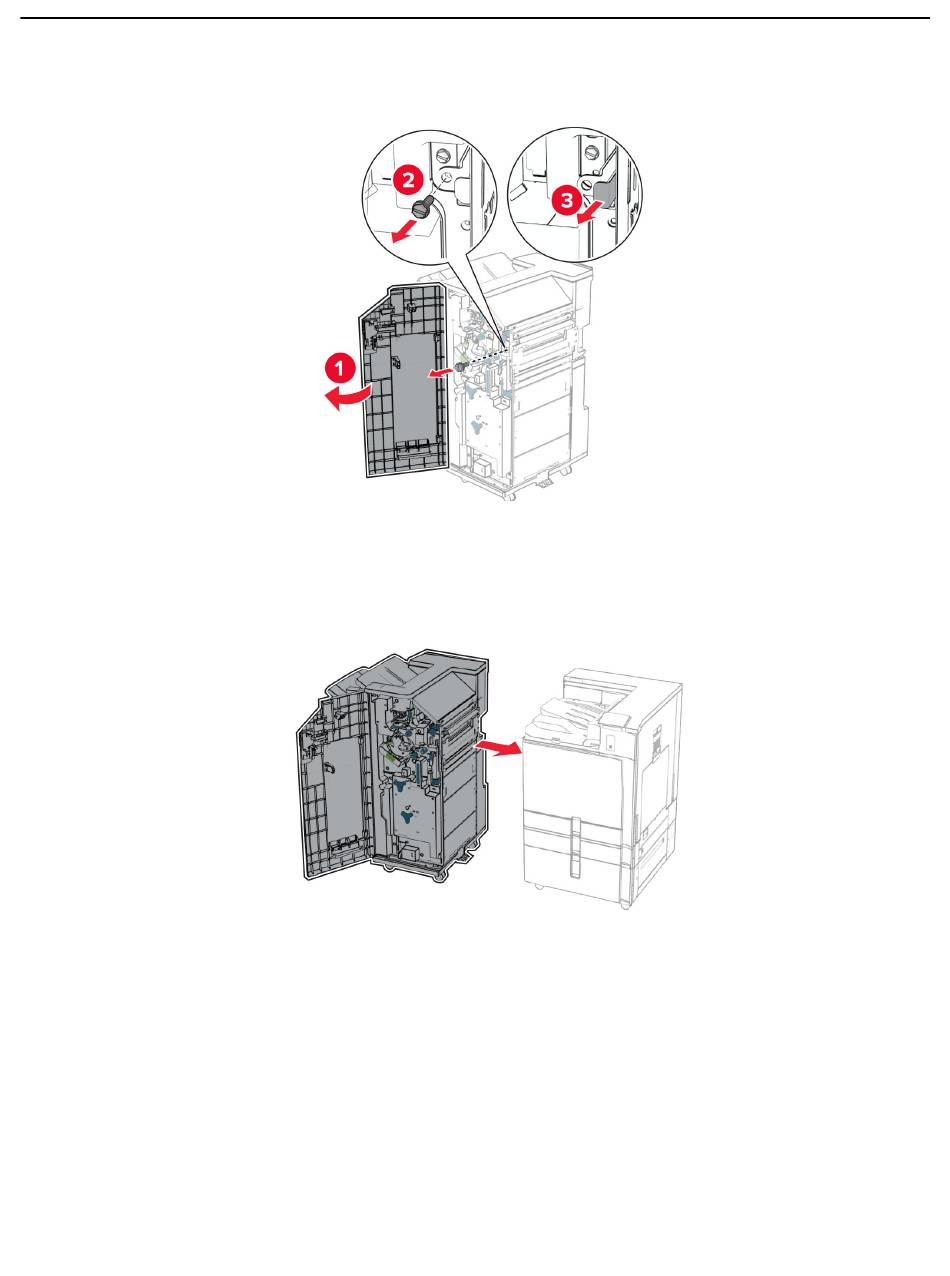 2

3

1