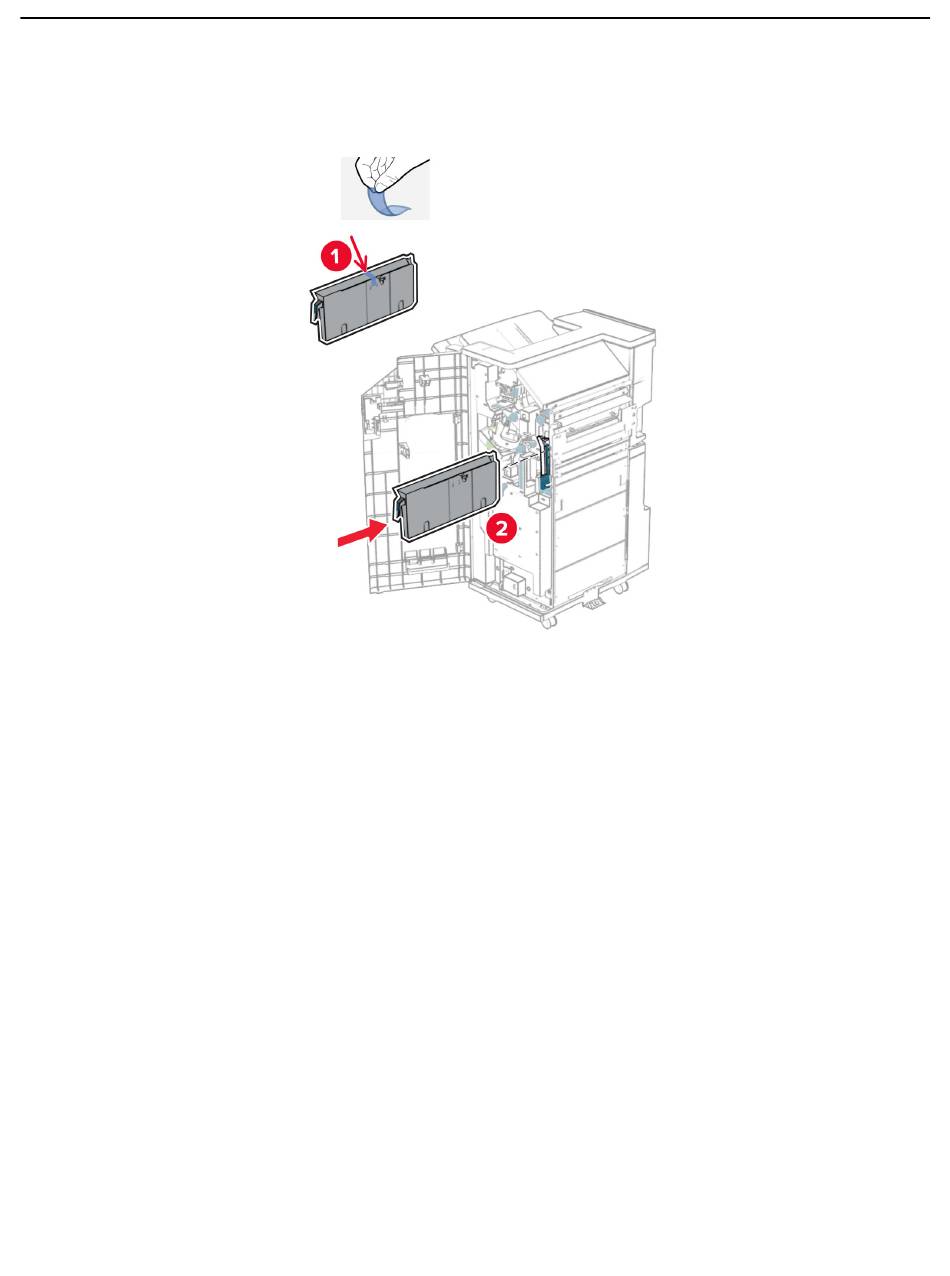 1

2