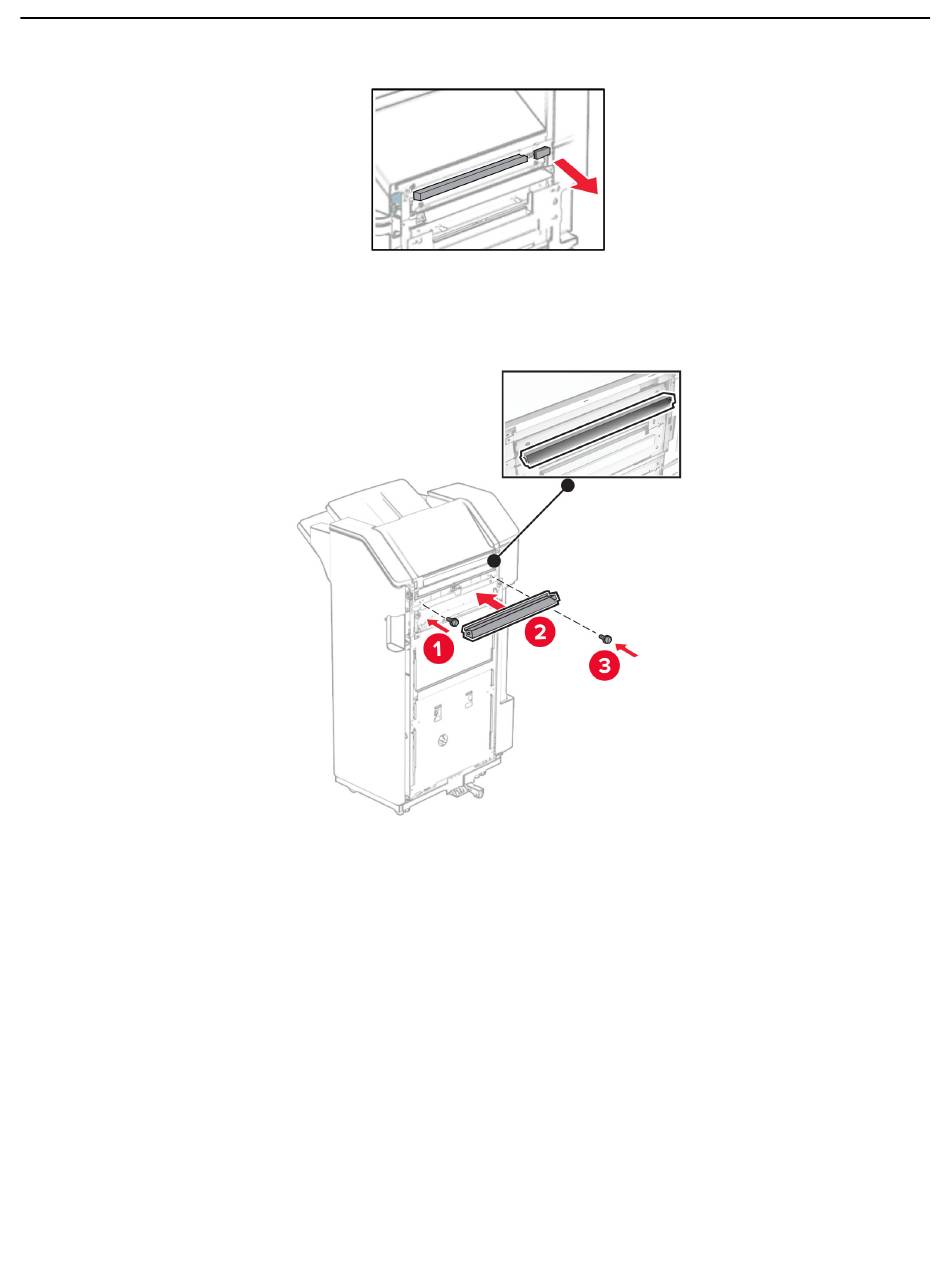 1

2

3