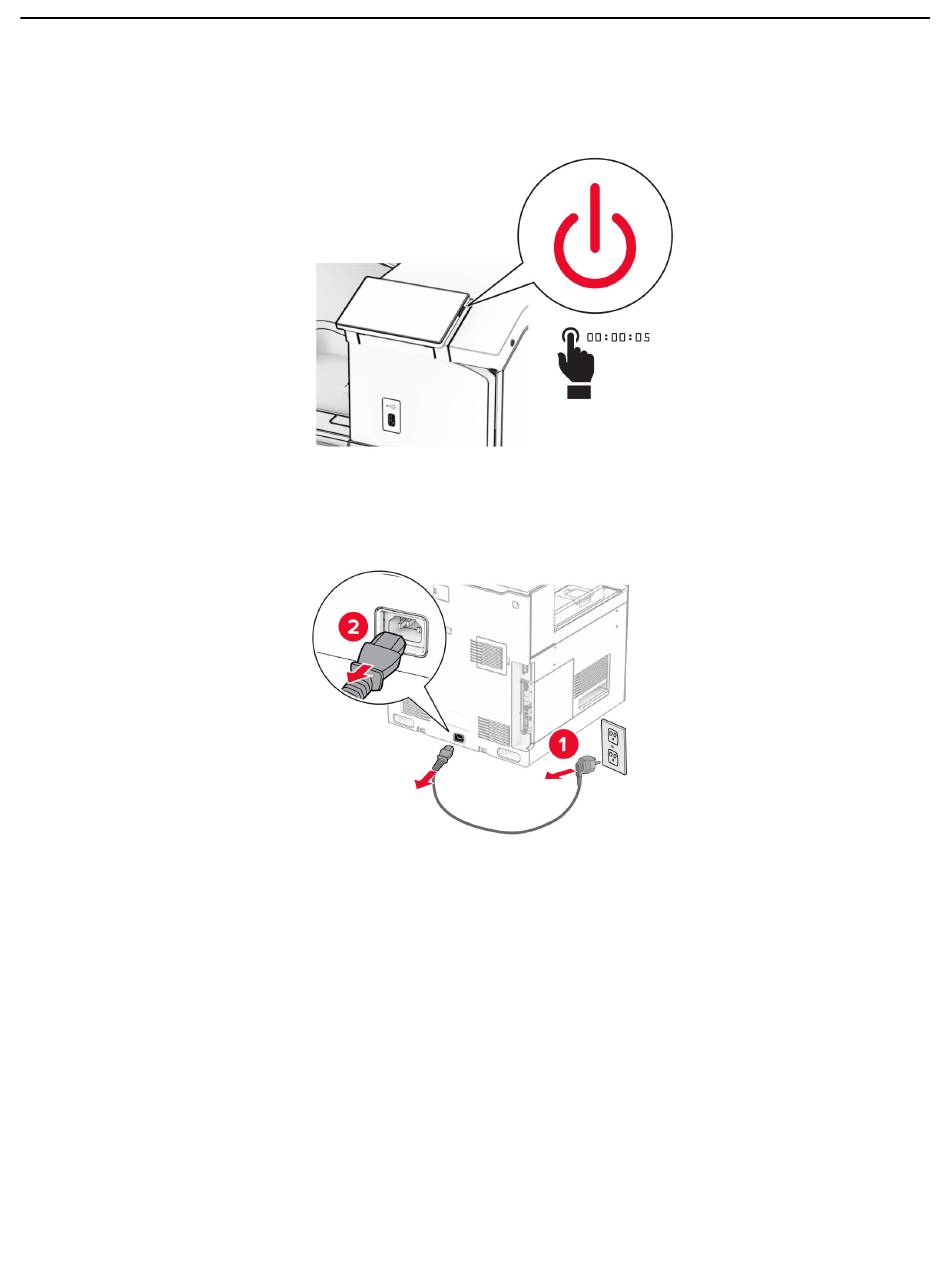 00:00:05

2

1