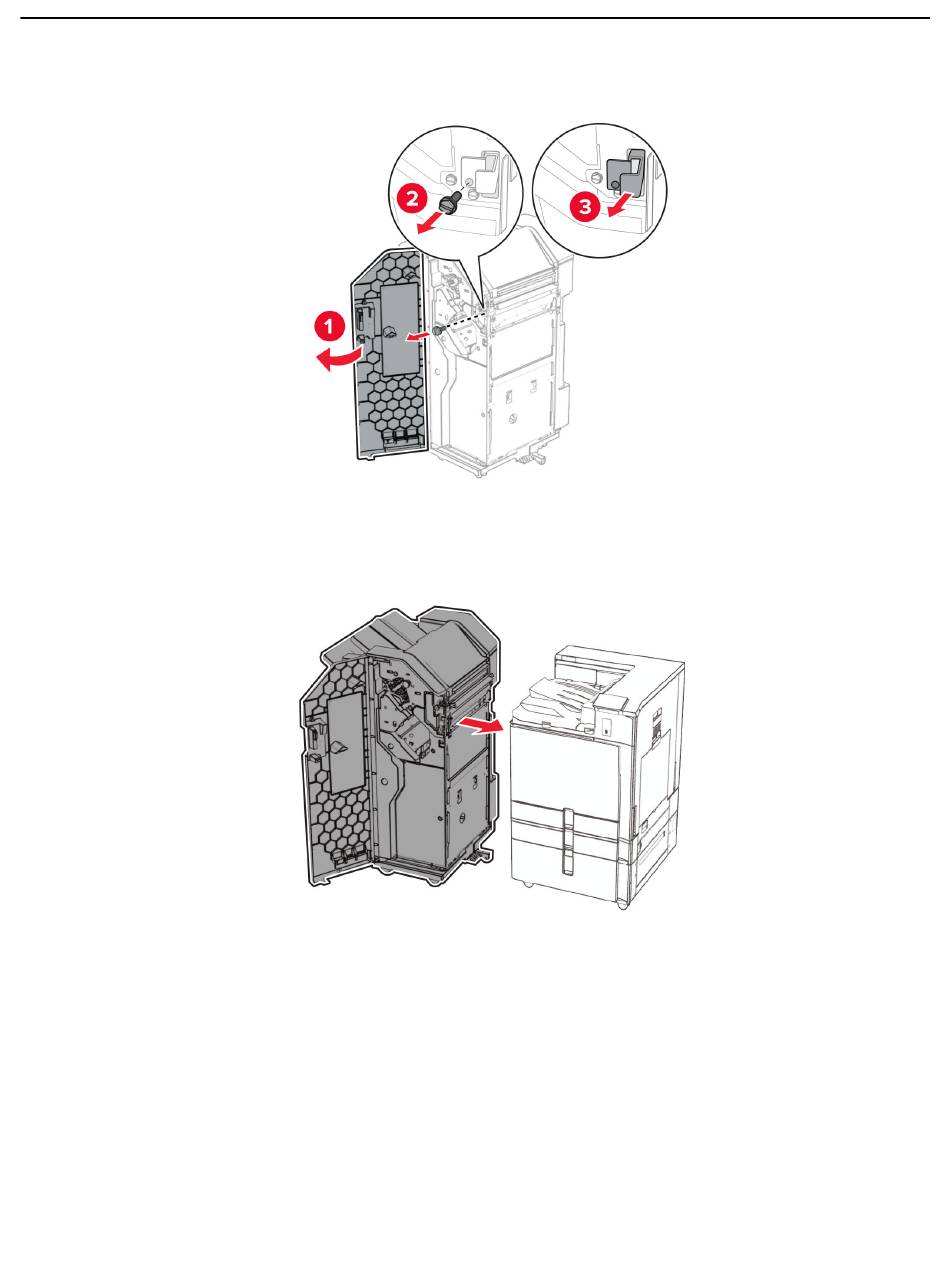 2

3

1