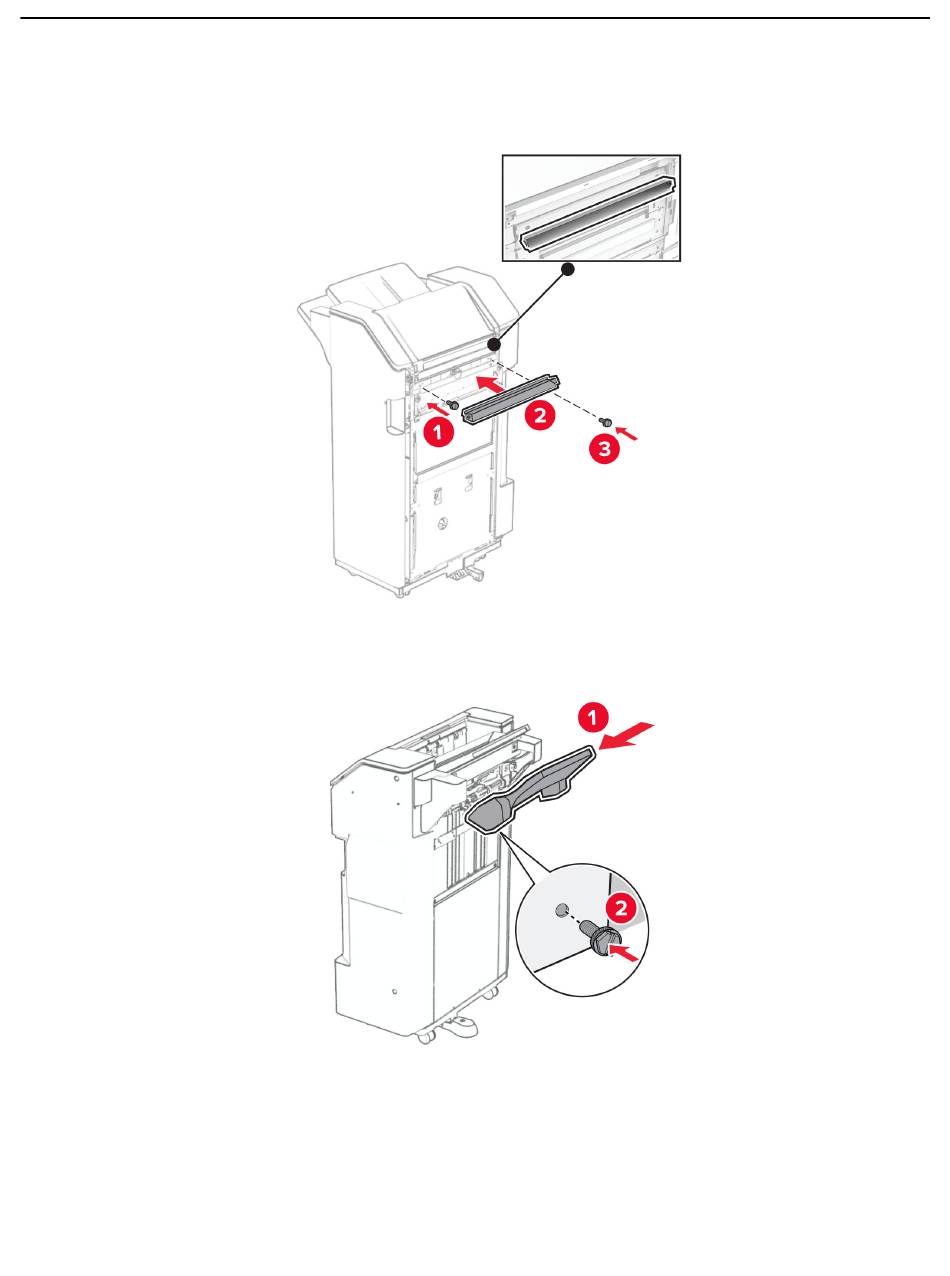 1
2
3

1
2