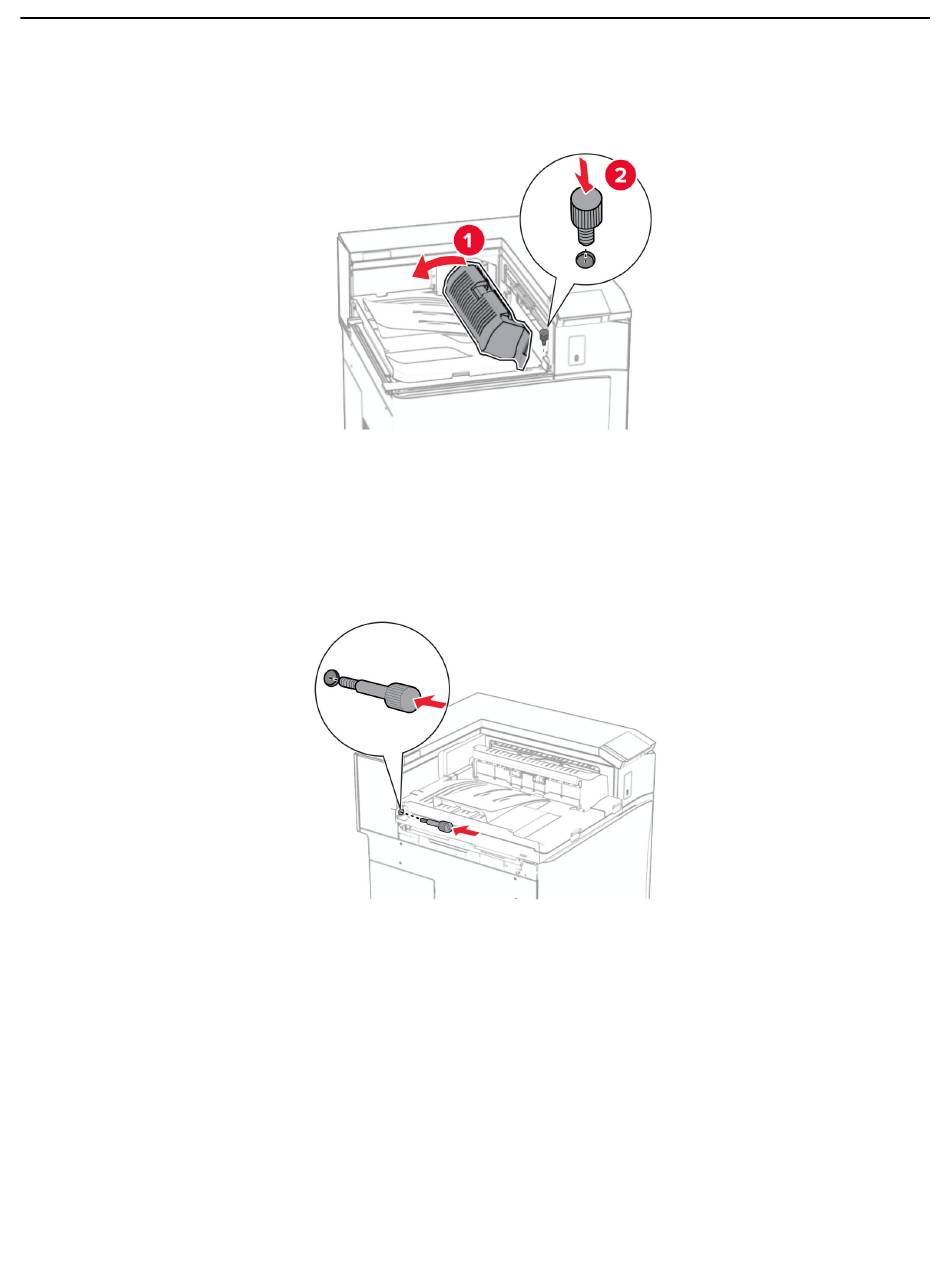 1
2