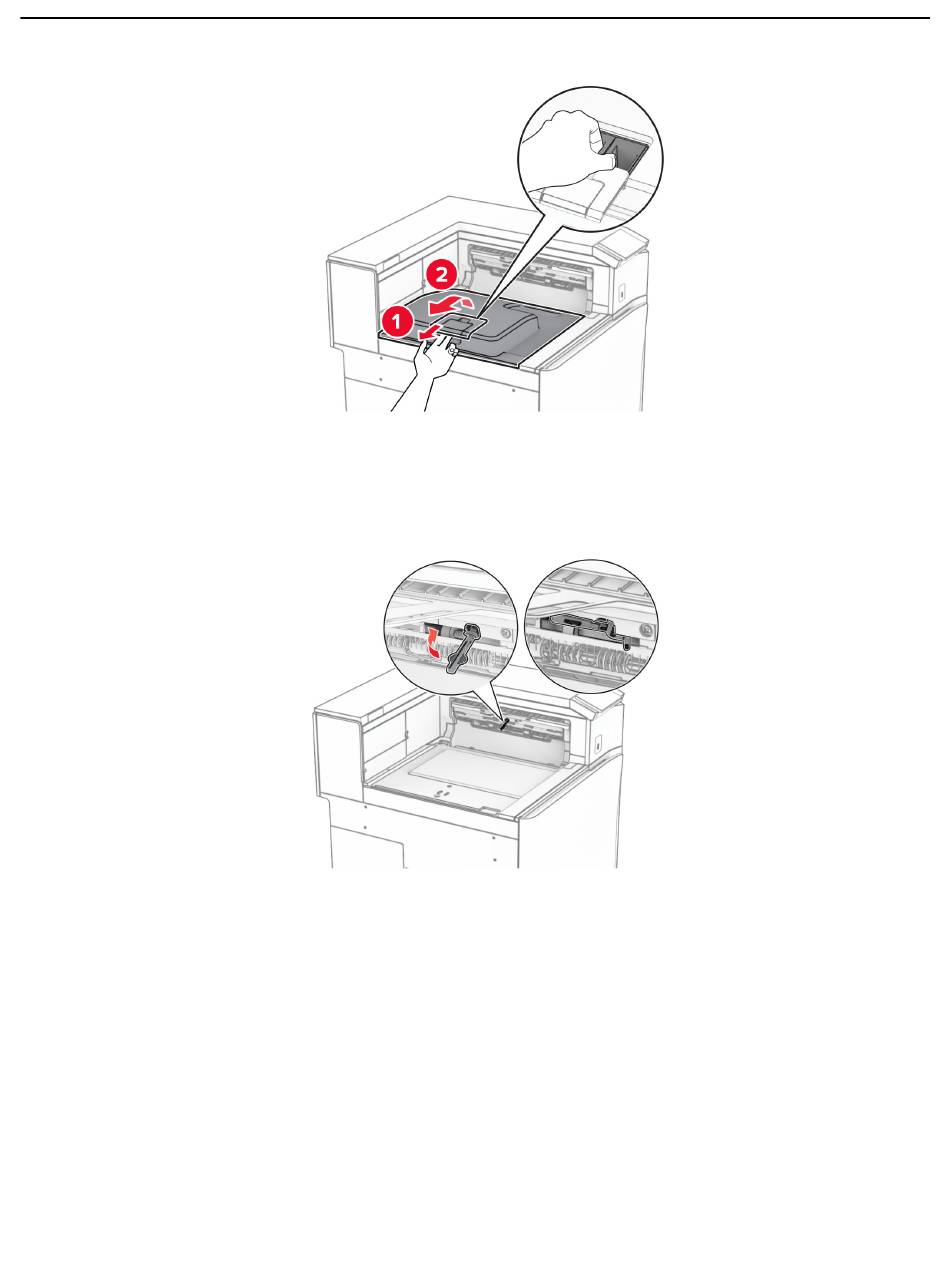 2

1