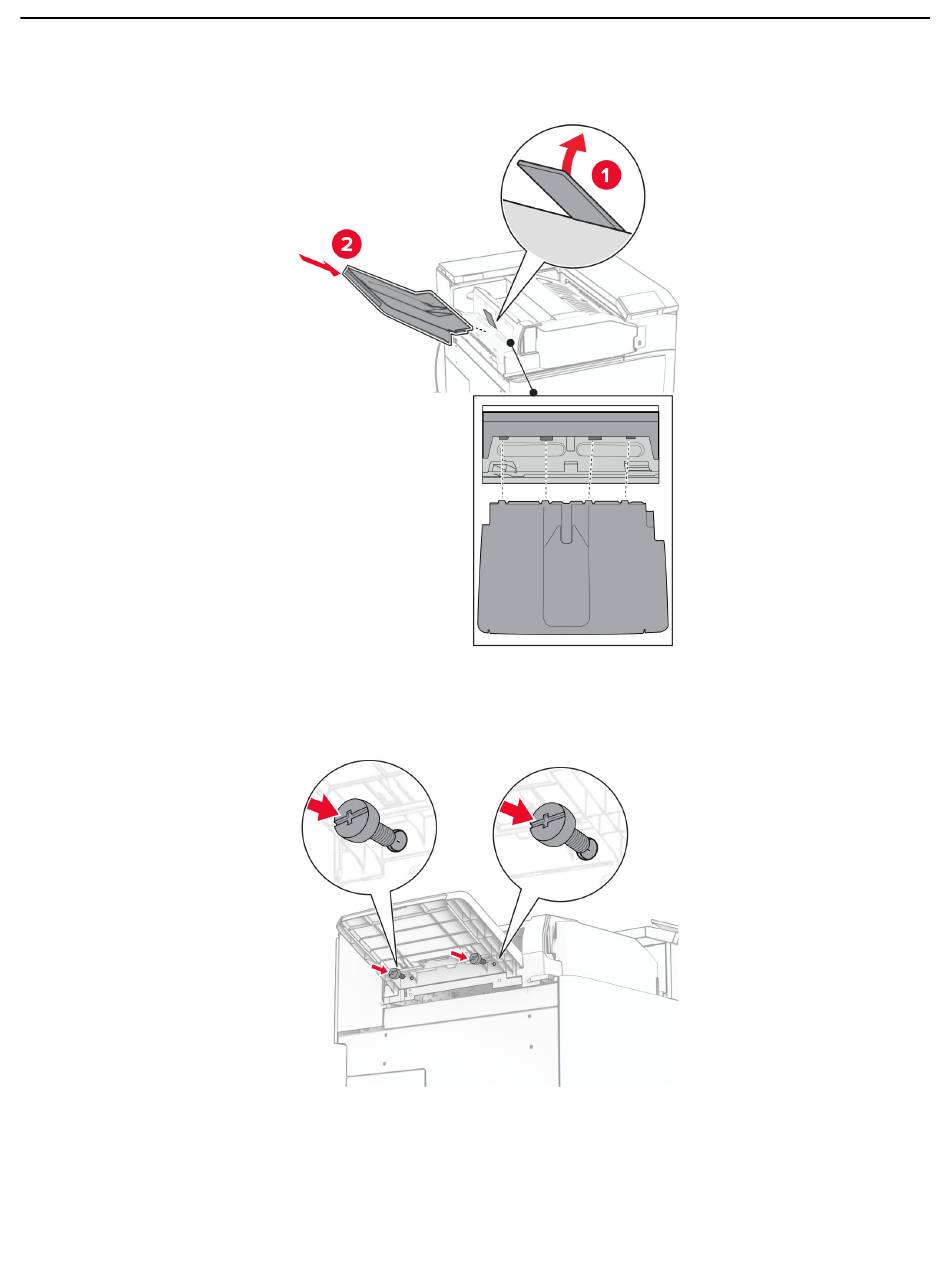 1

2