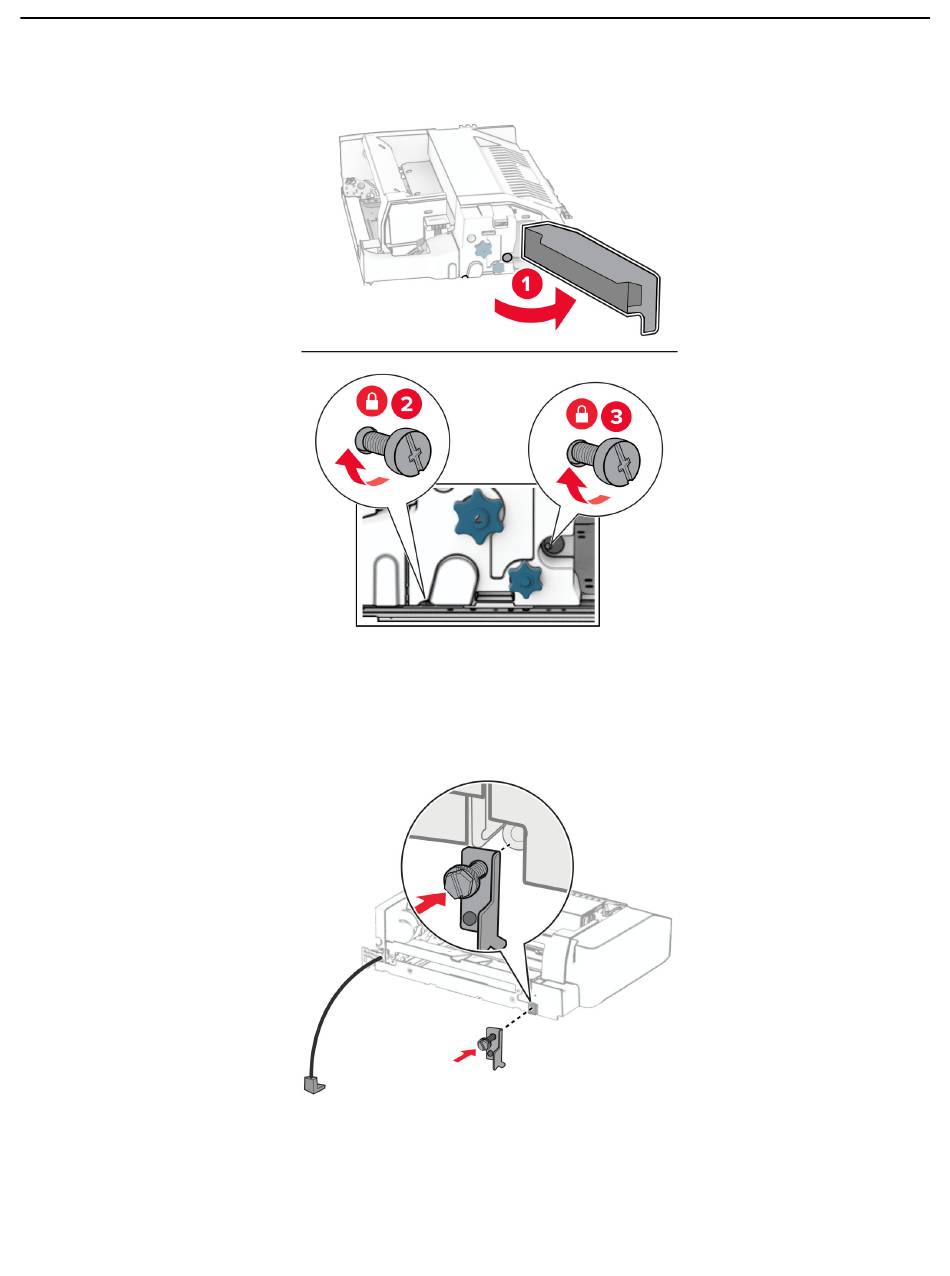 1

2

3