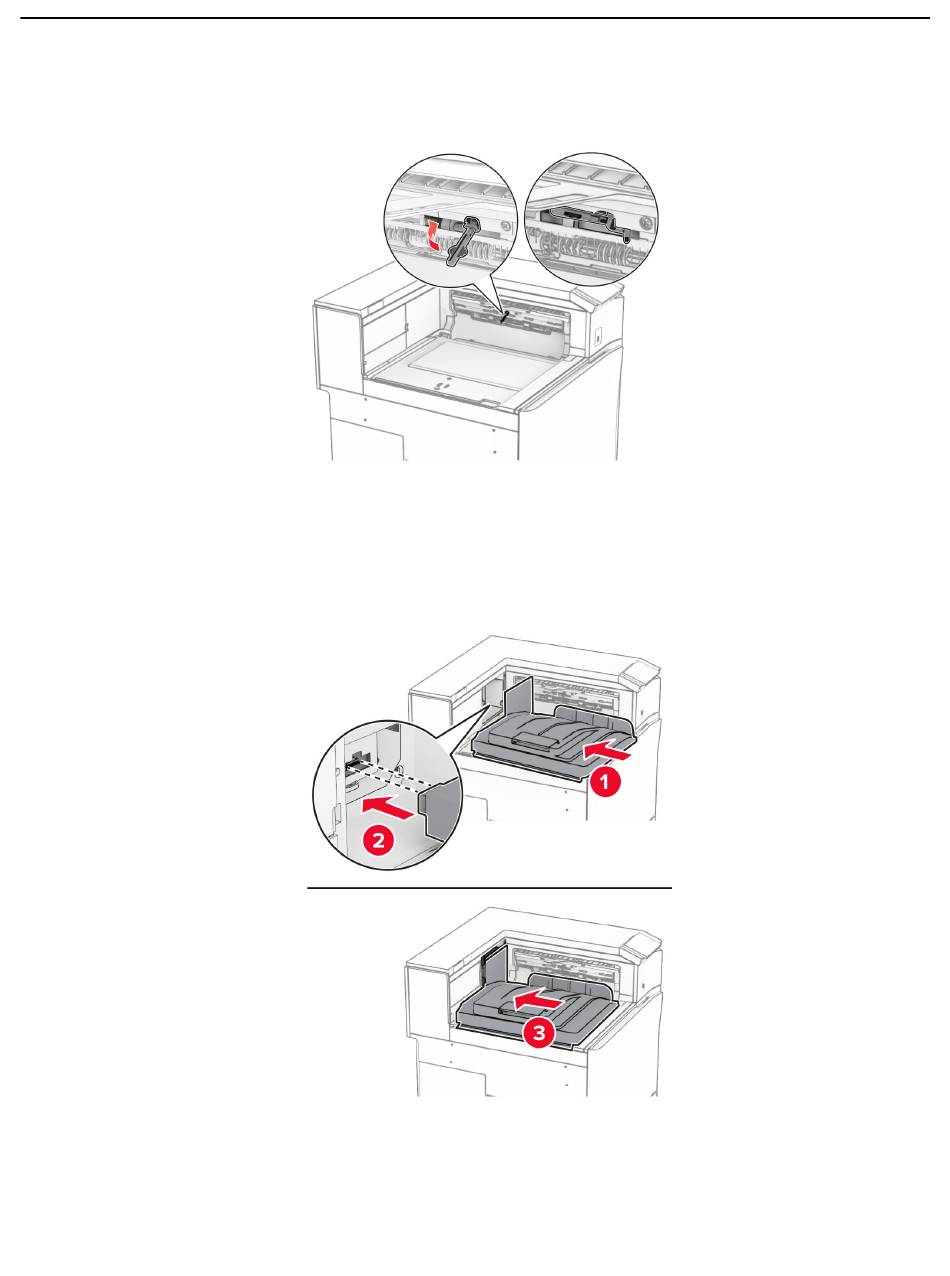 1

2

3