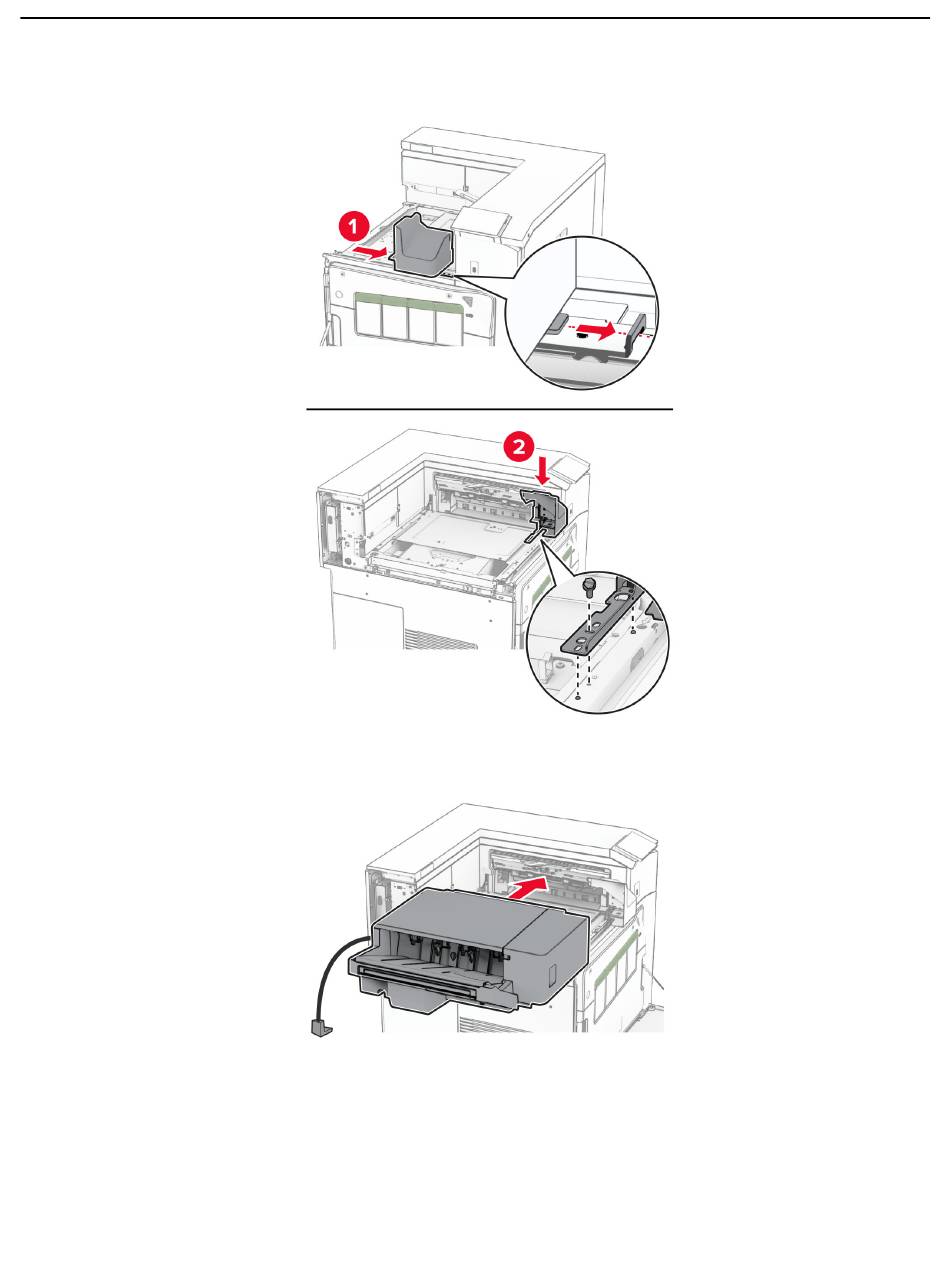 1

2