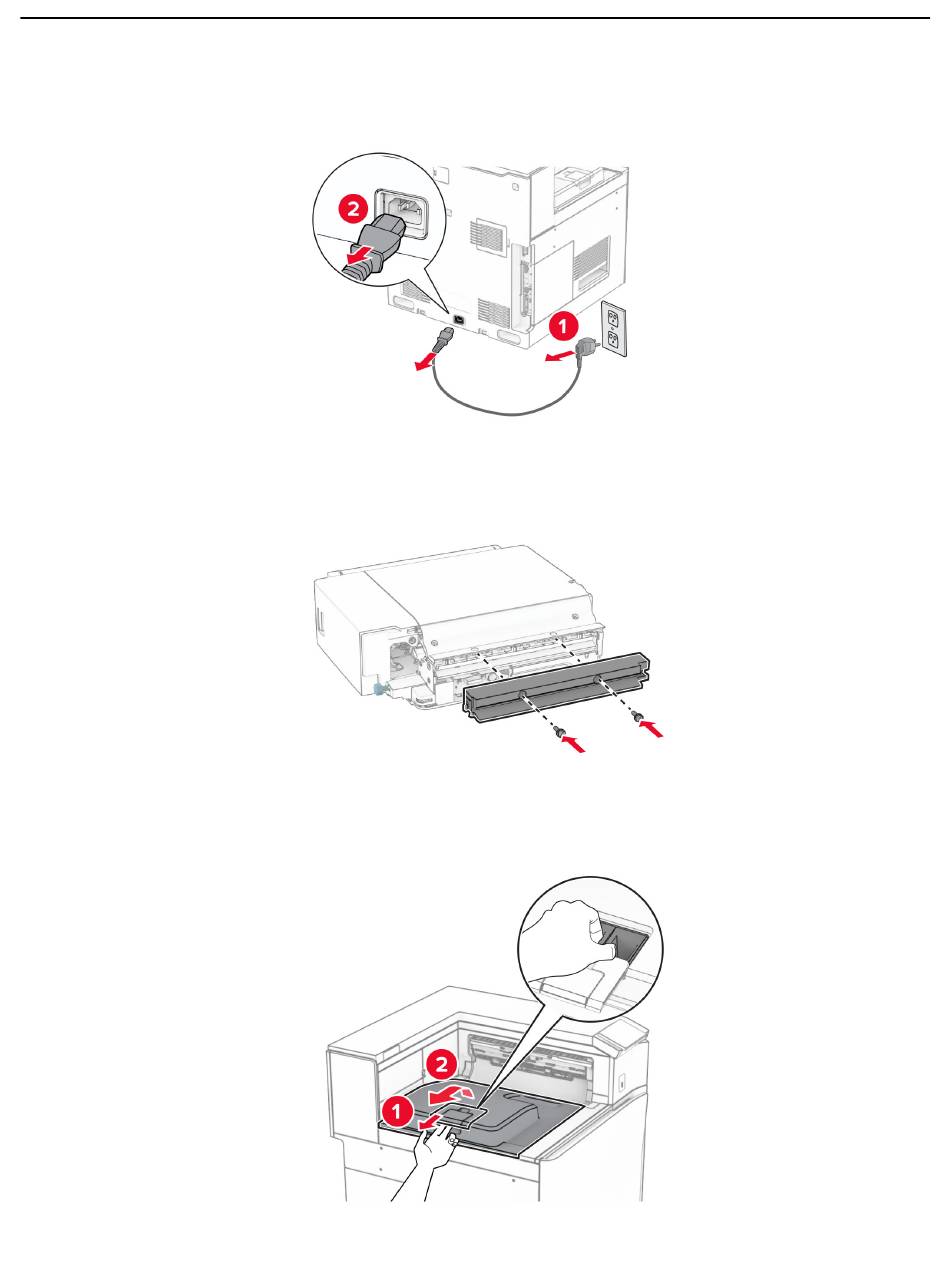 2

1

2

1