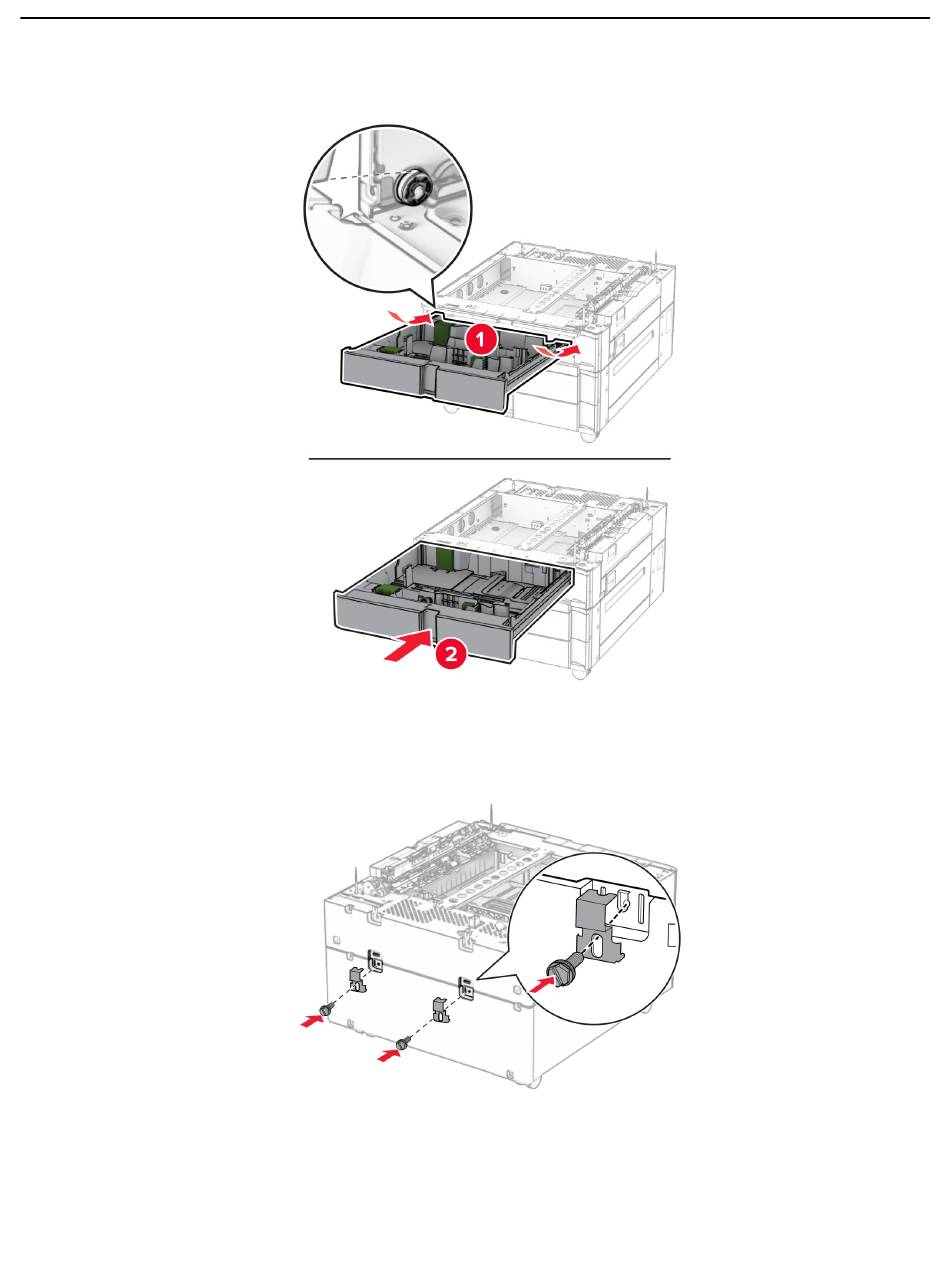 1

2