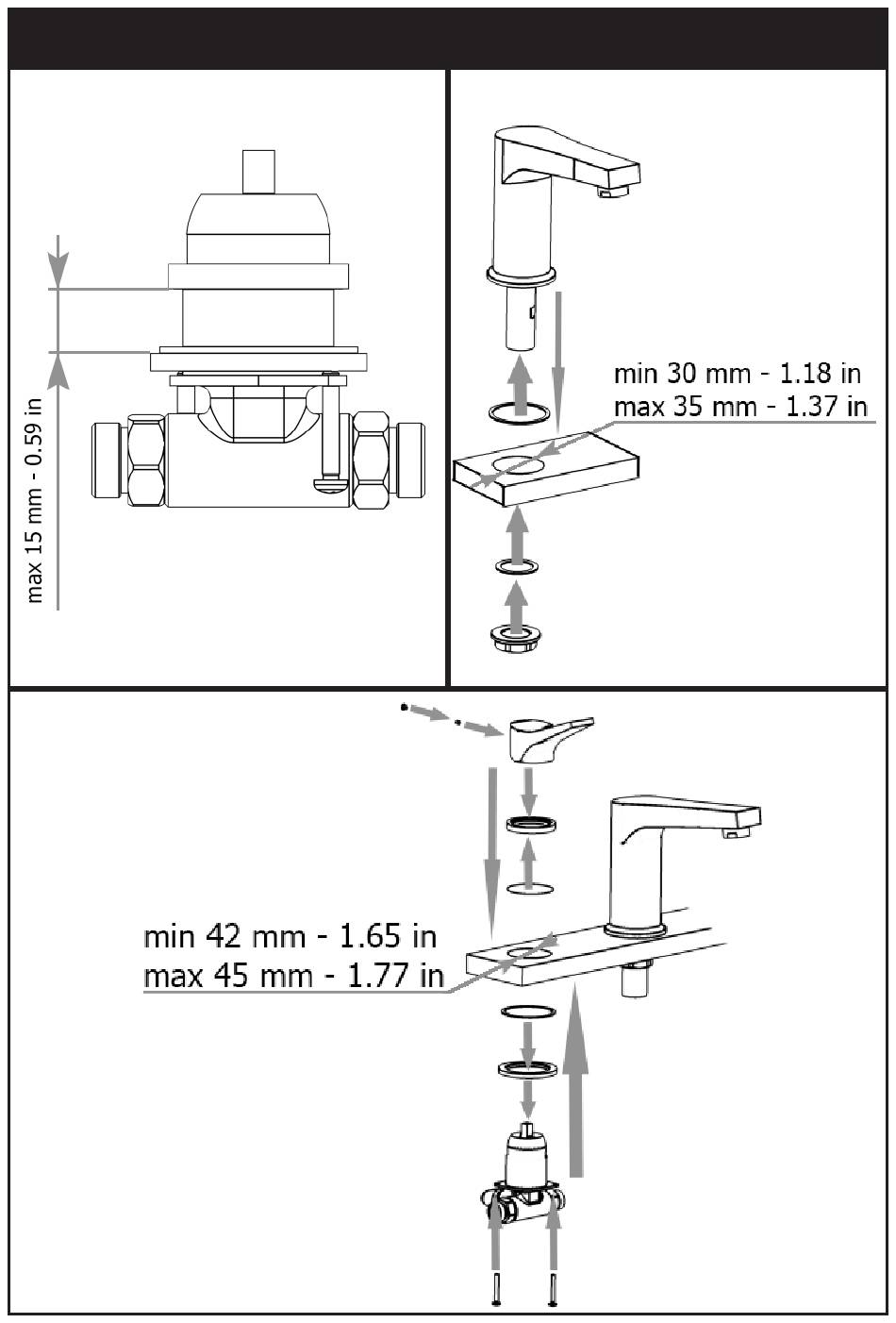 max 15 mm - 0.59 in

min 30 mm - 1.18 in
max 35 mm - 1.37 in

min 42 mm - 1.65 in
max 45 mm - 1.77 in