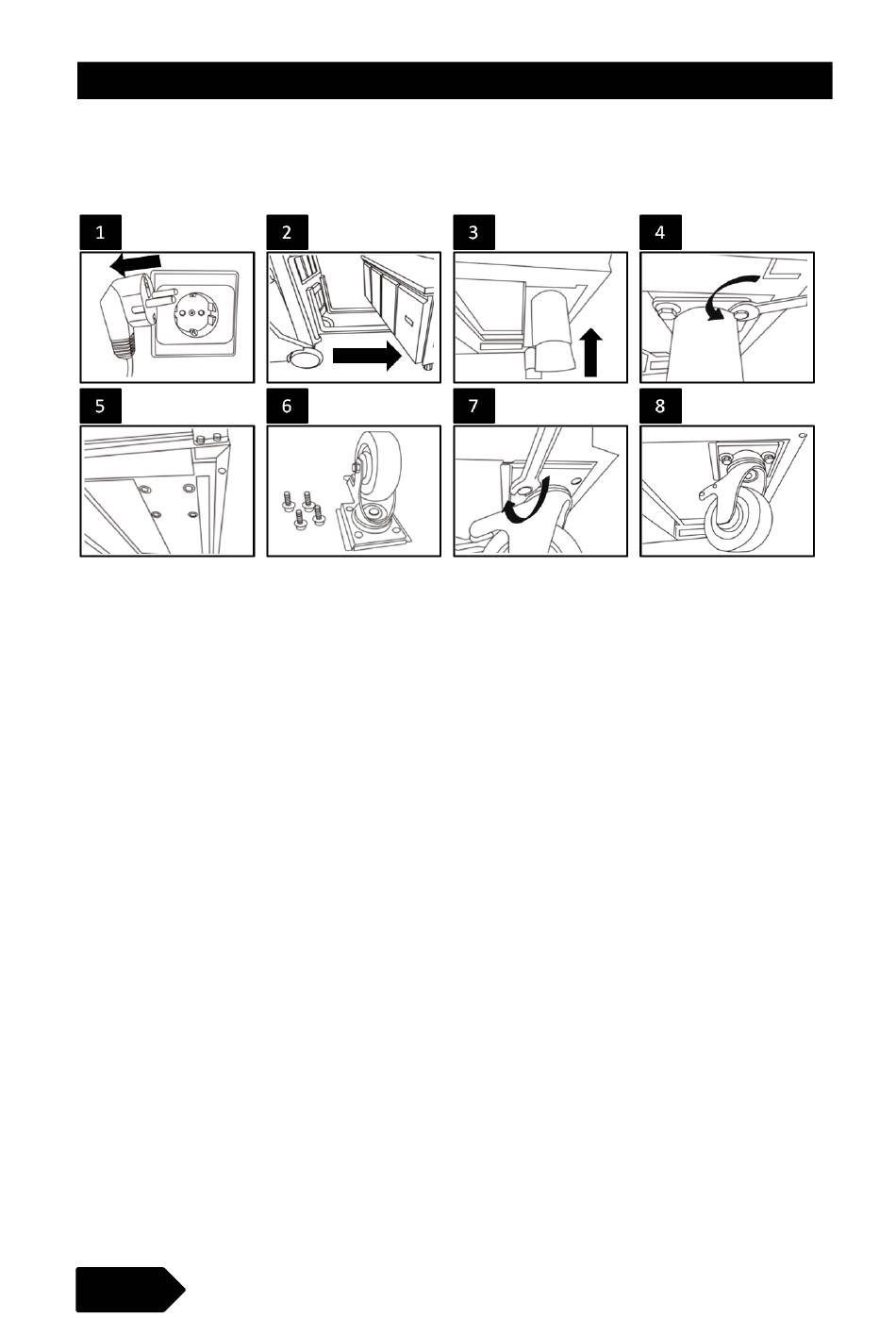 1

2

3

4

5

6

7

8