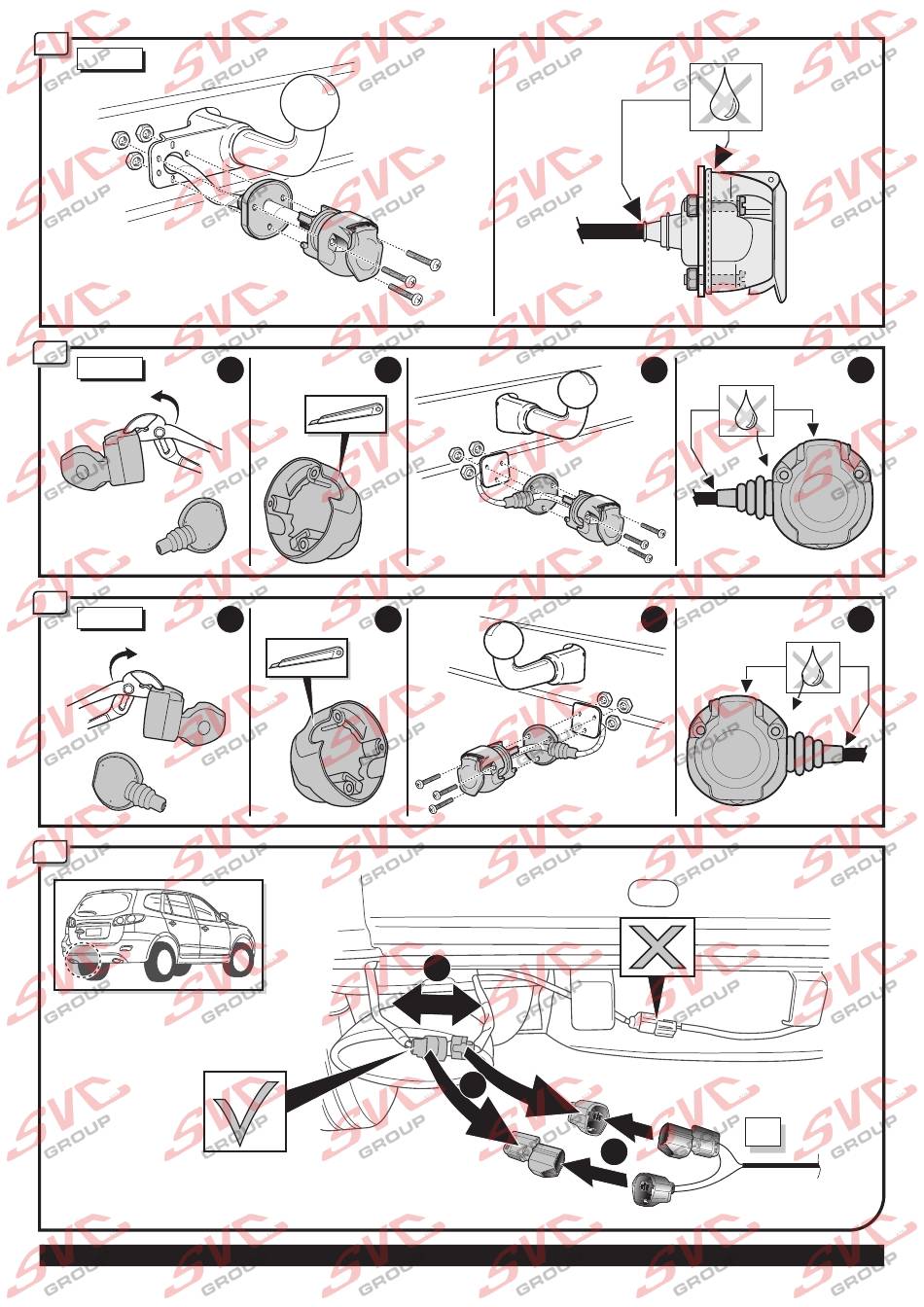 SVC GROUP