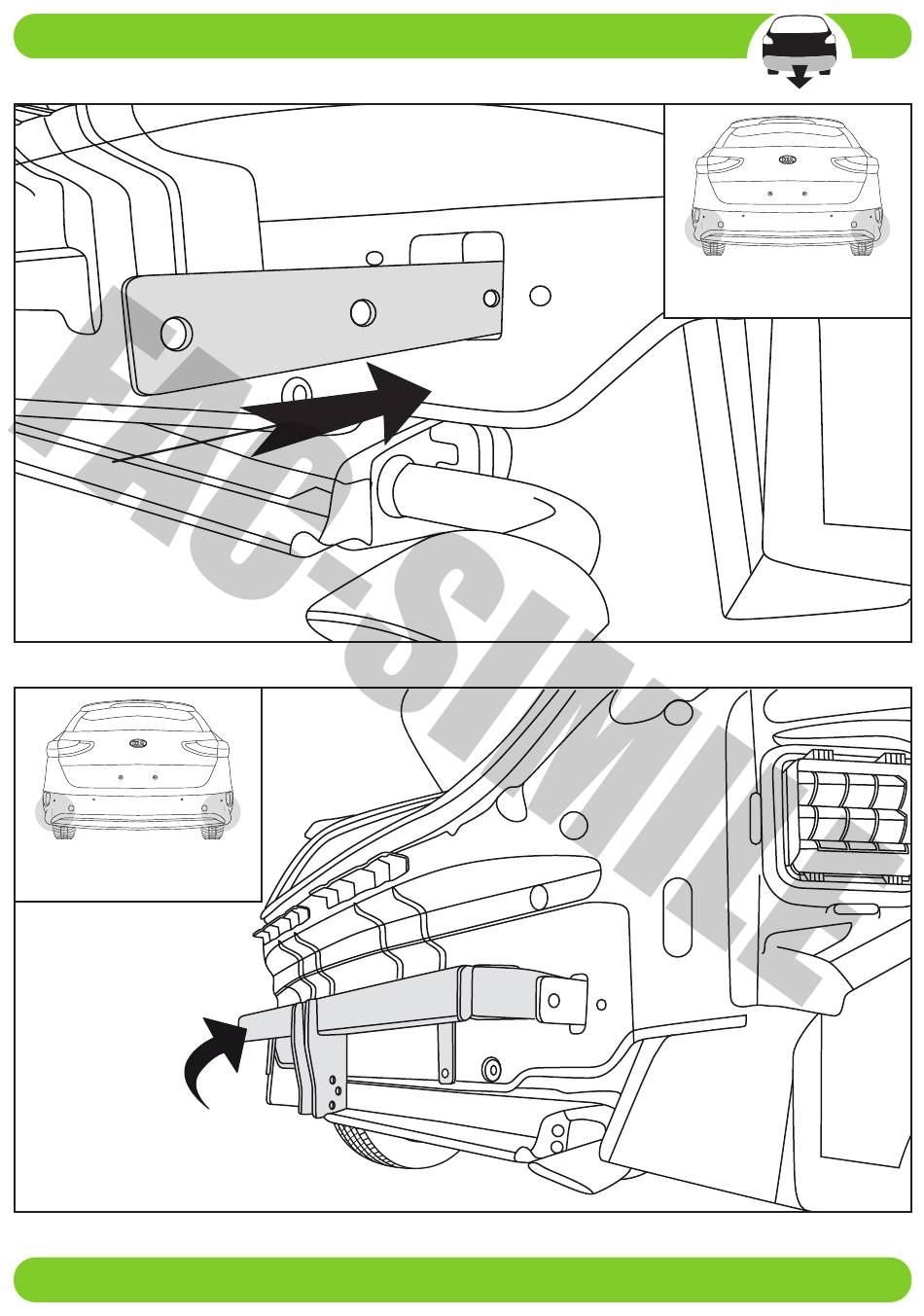 FAC-SIMILE