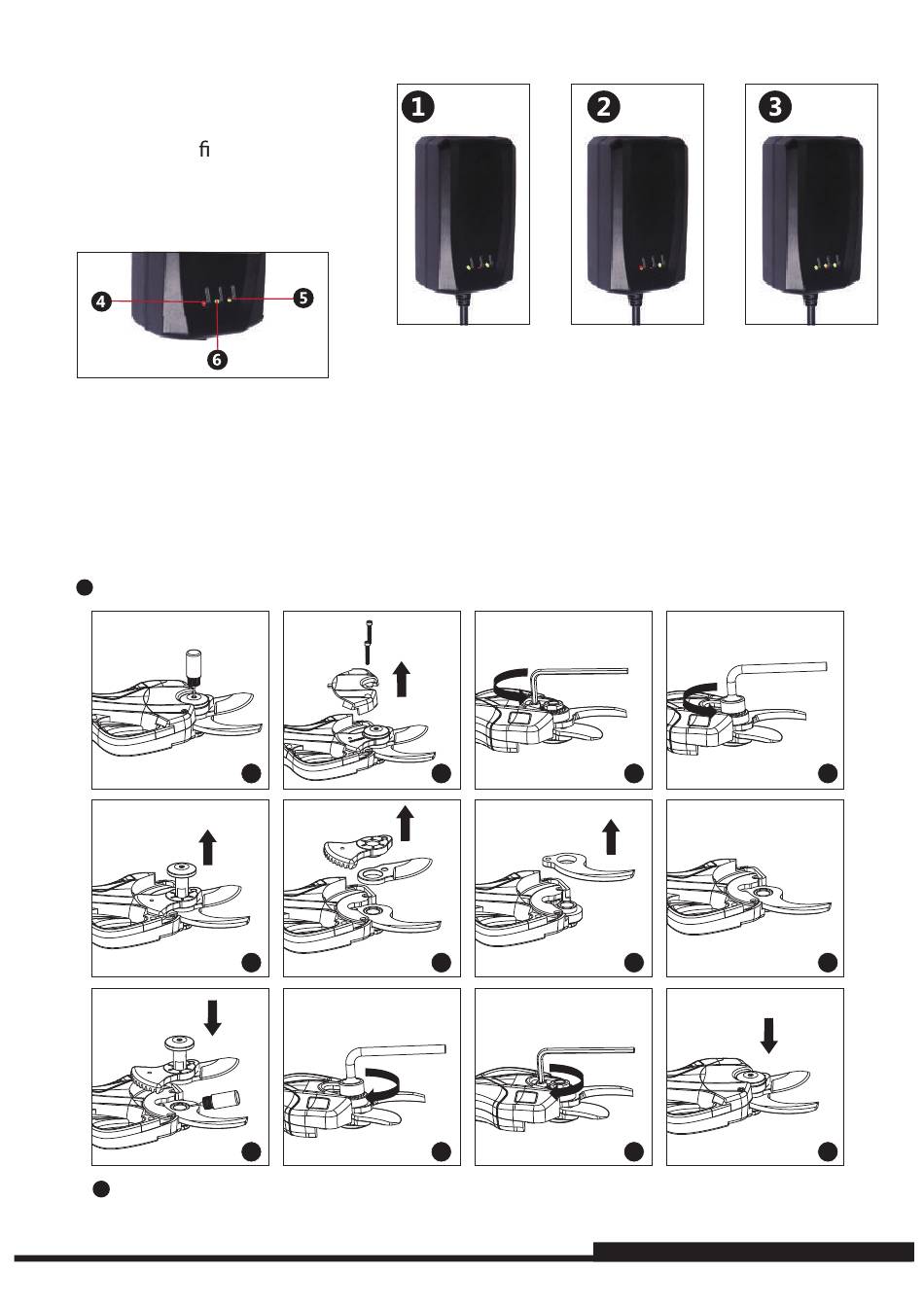 ﬁ

1

2

3

4

5

6