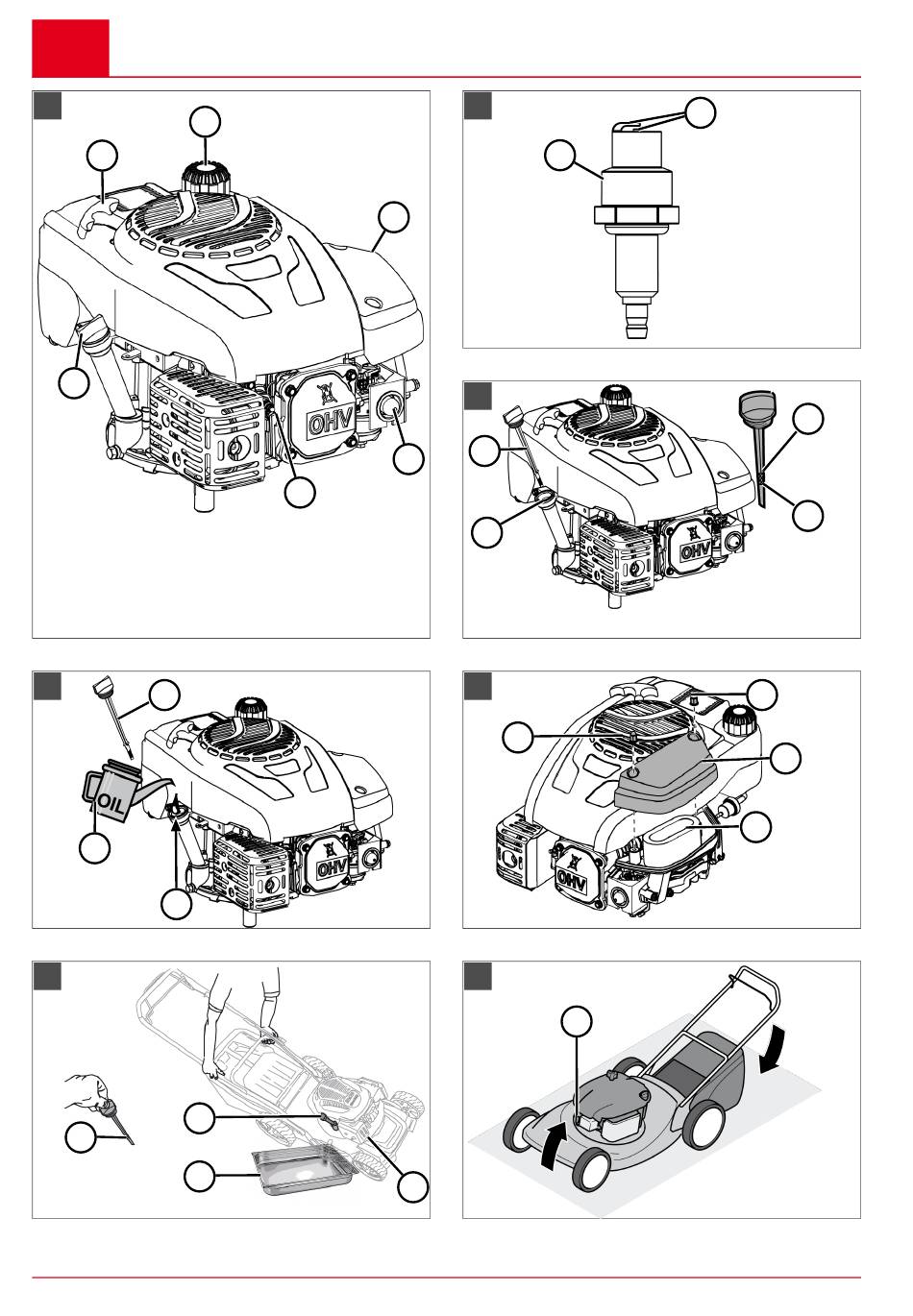 OHV

OHV

OIL

OHV

OHV