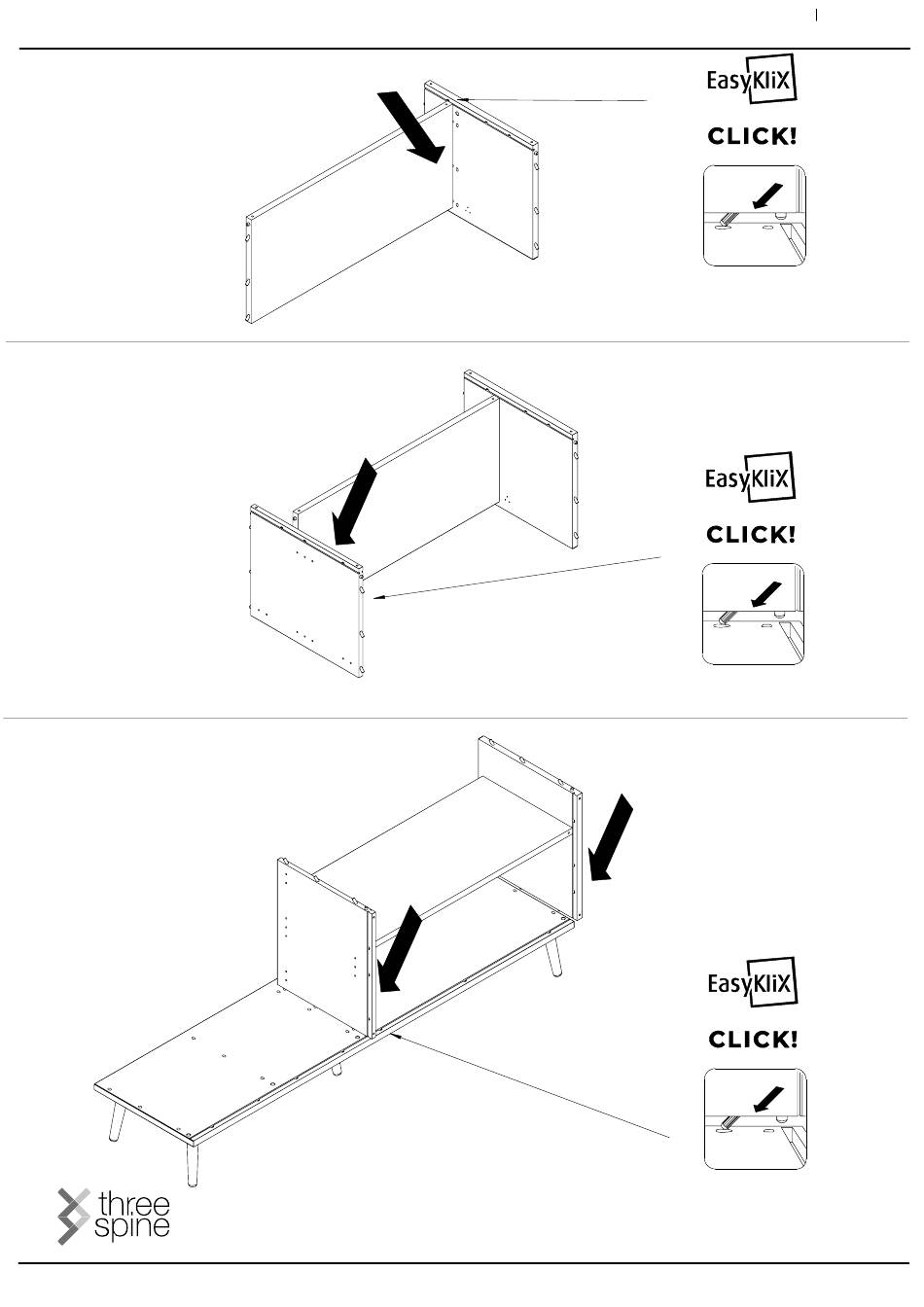 EasyKliX

CLICK!

EasyKliX

CLICK!

EasyKliX

CLICK!

three
spine