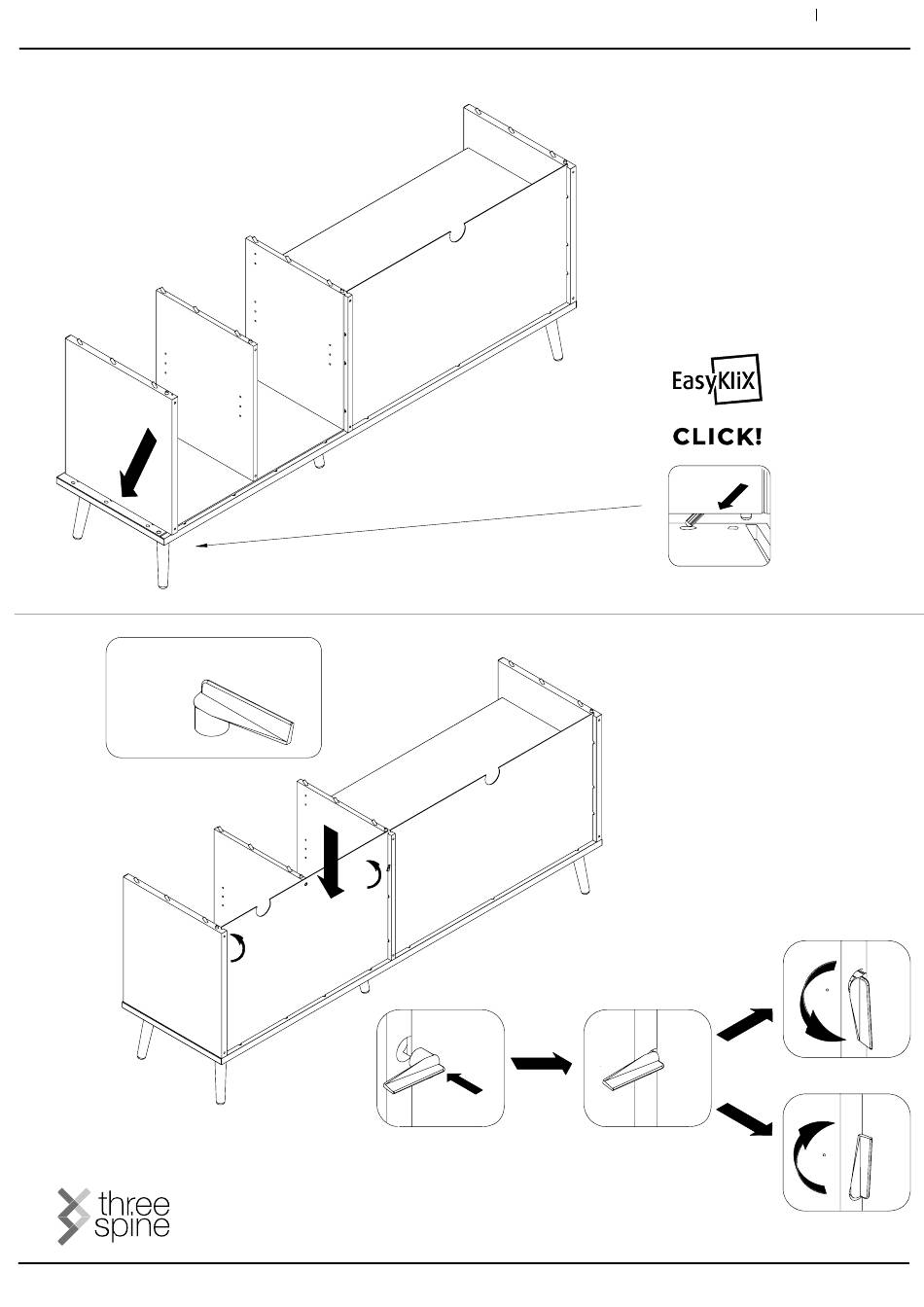 EasyKliX

CLICK!

three spine