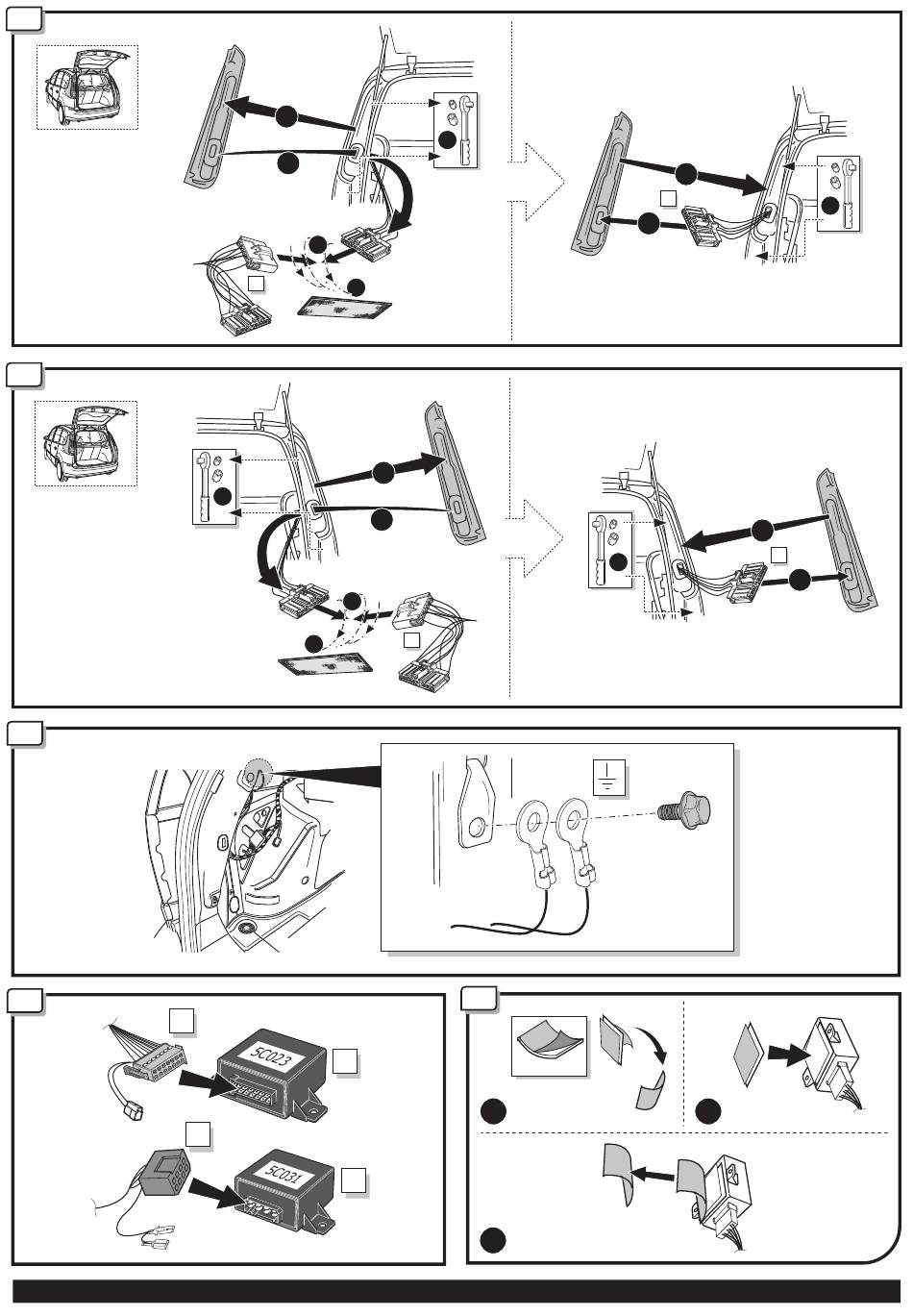 5C023

5C031