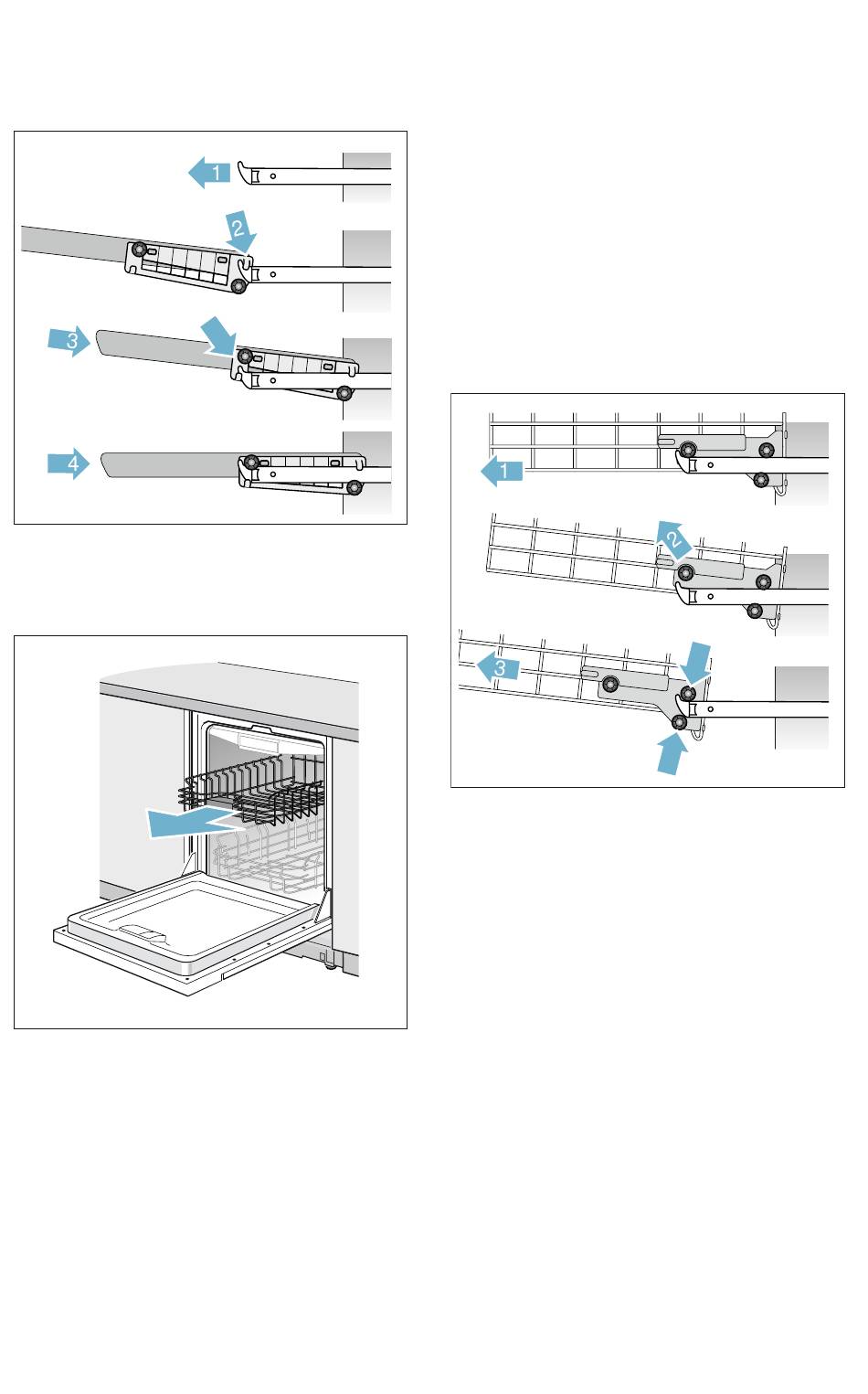 1
2
3
4

1
2
3