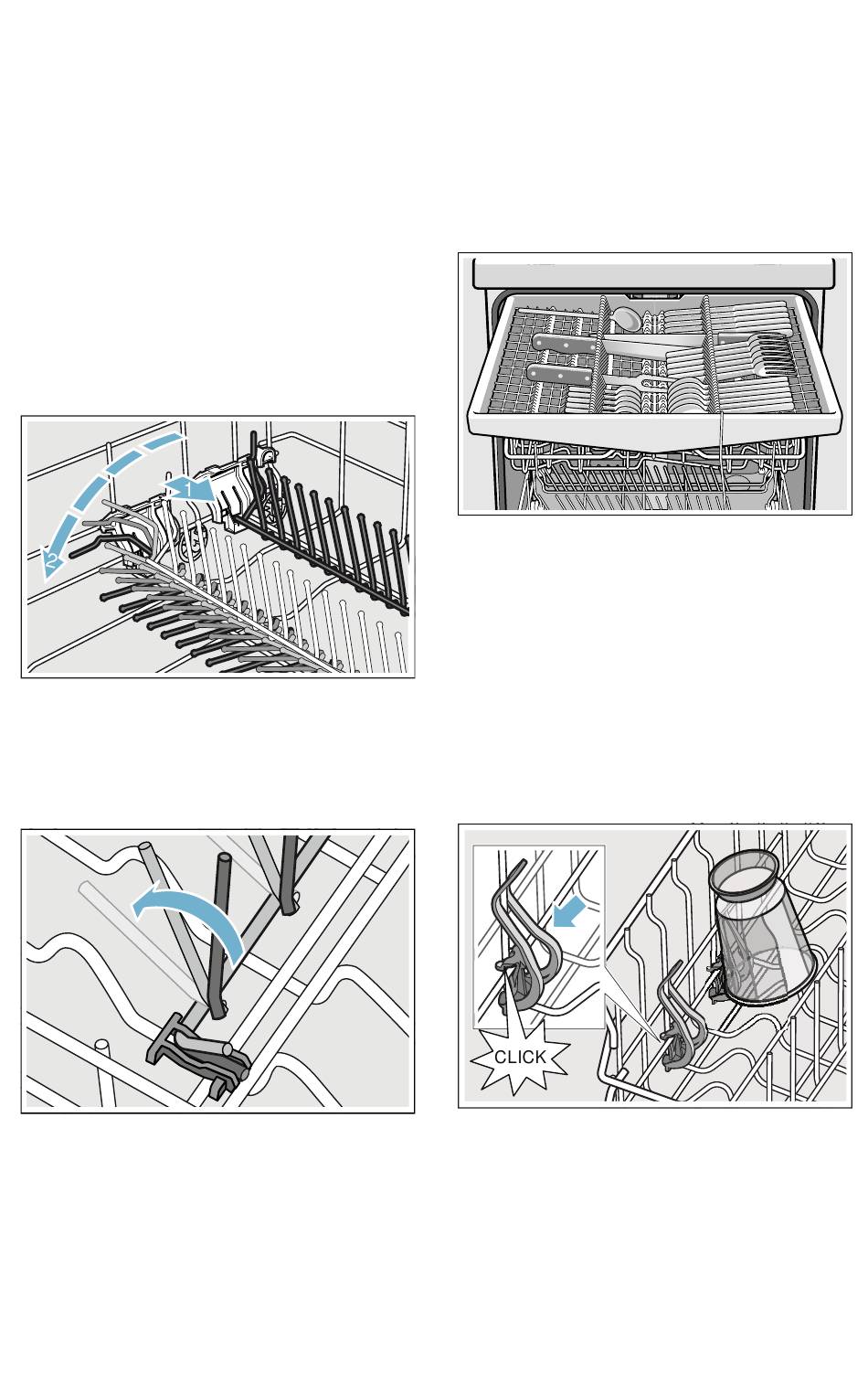 1

2

CLICK