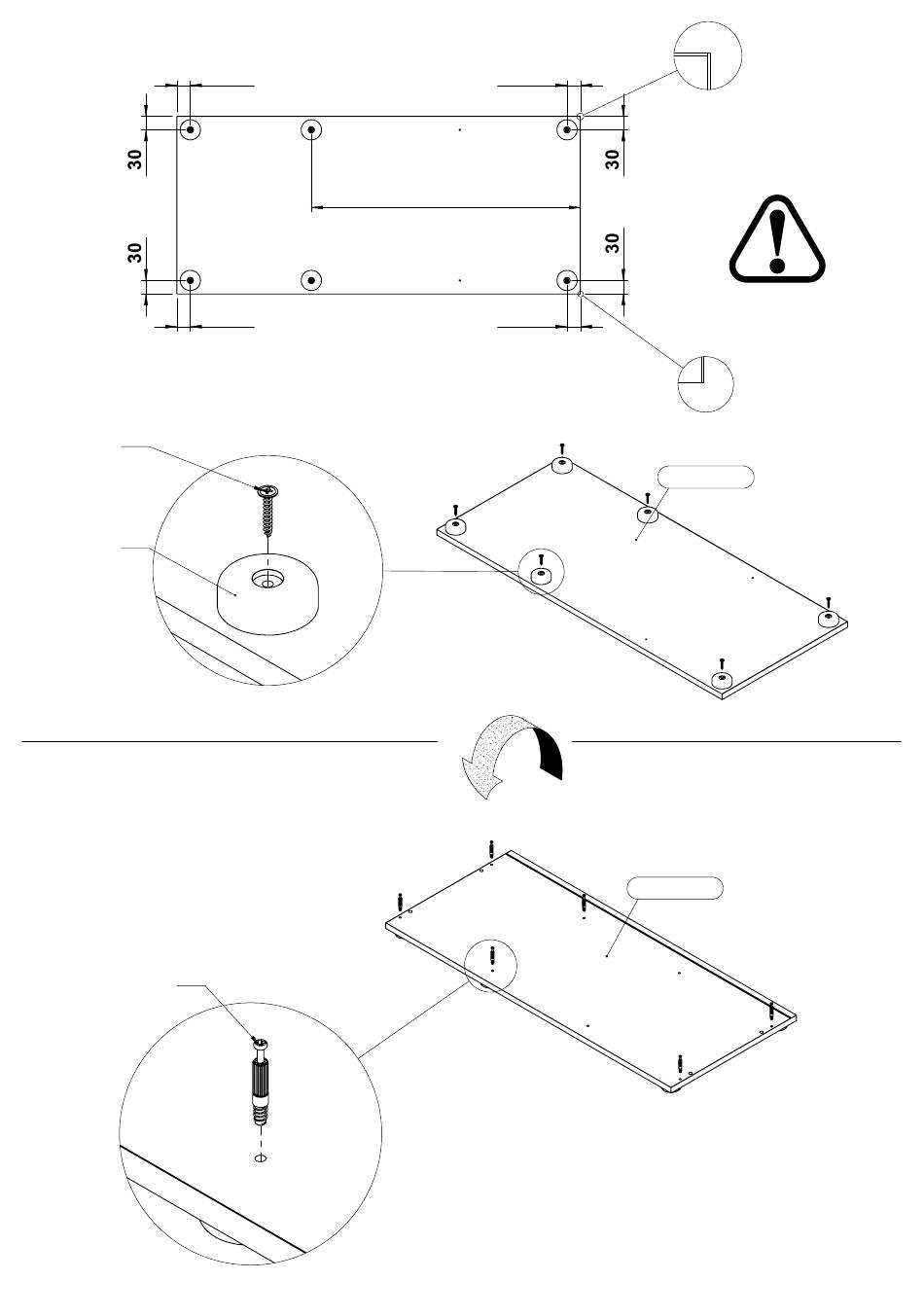 30
30
30
30