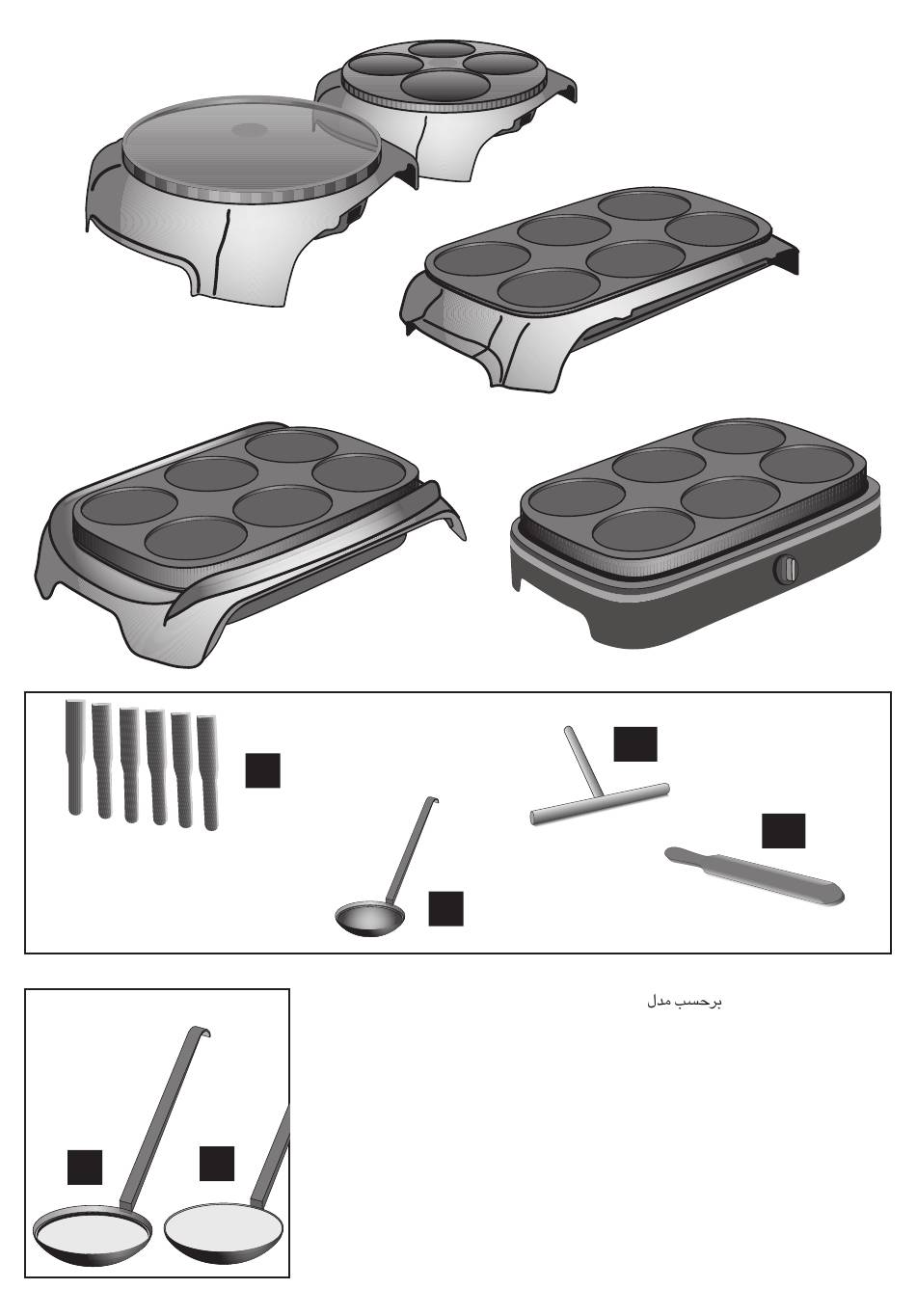 برحسب مدل