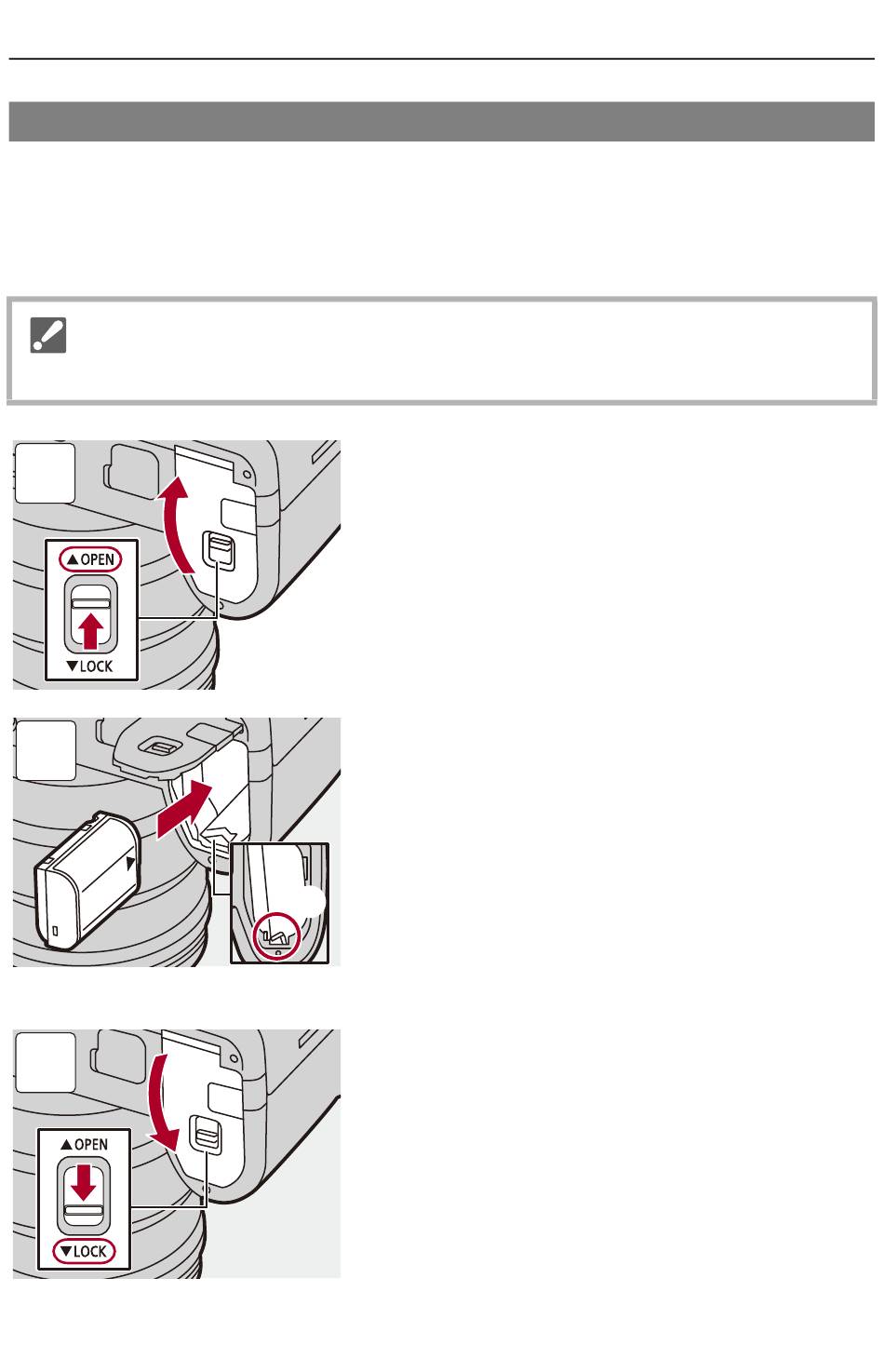 ▲OPEN

▼LOCK

▲OPEN

▼LOCK