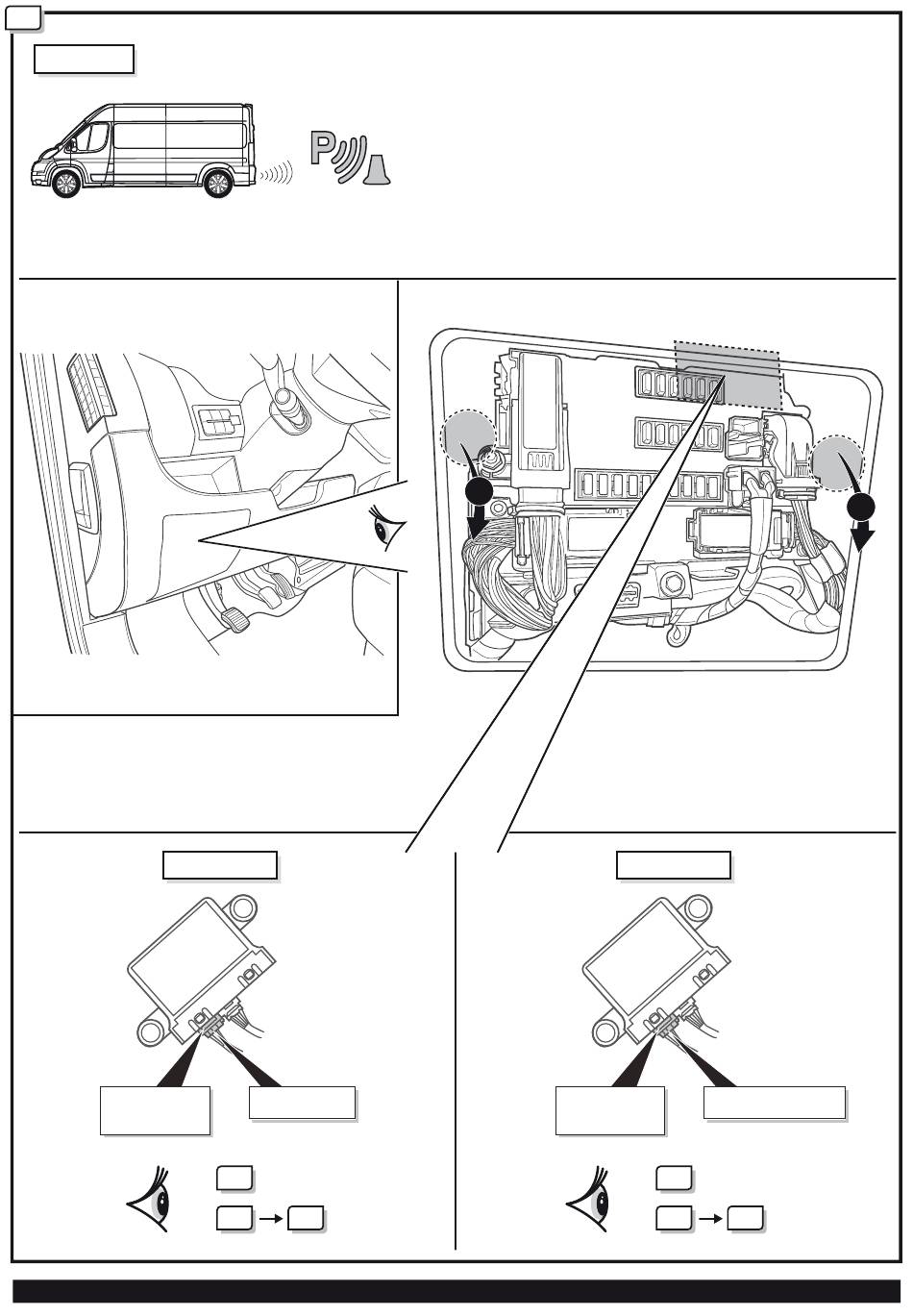 P