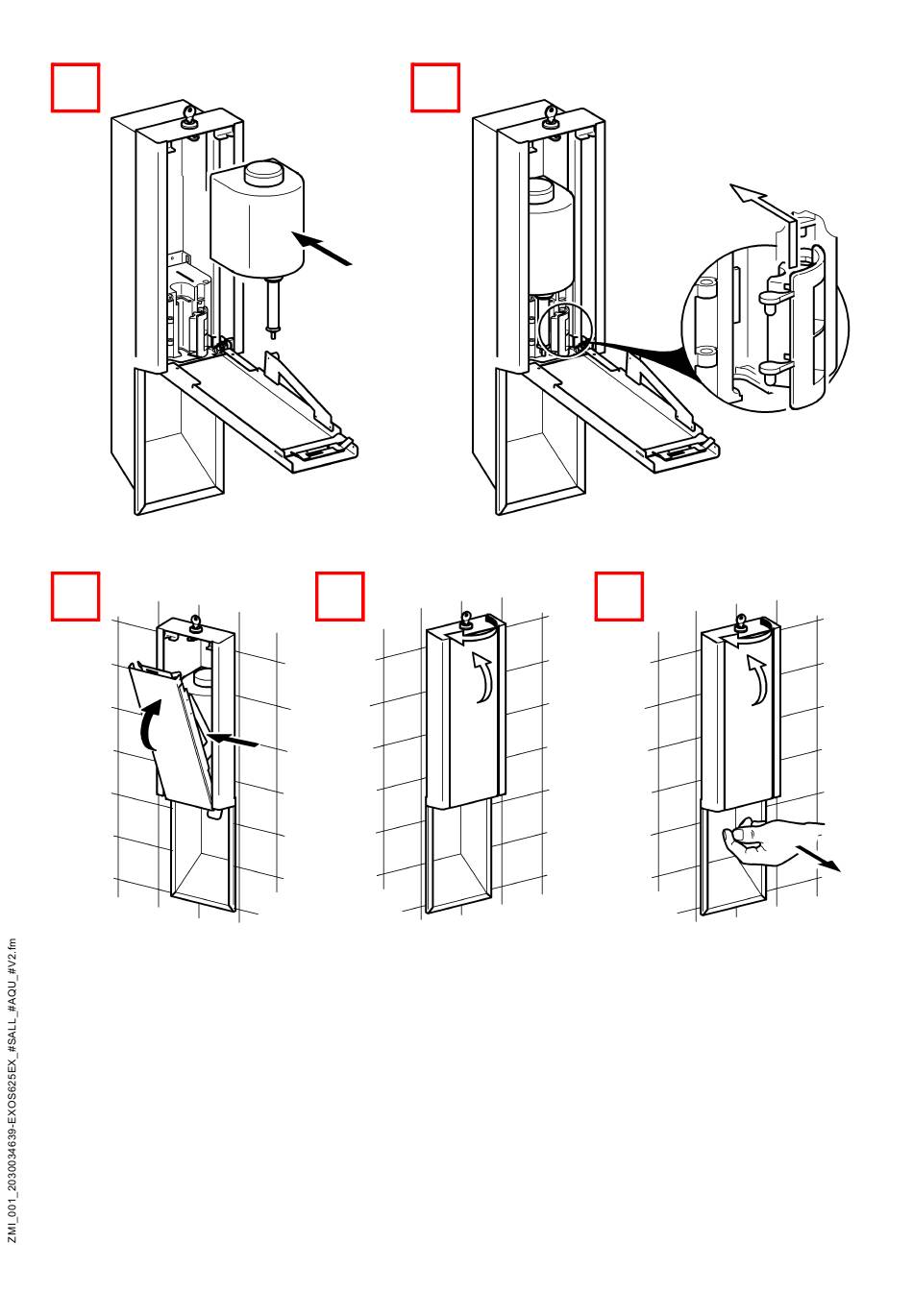 ZMI_001_2030034639-EXOS625EX_#SALL_#AQU_#V2.fm