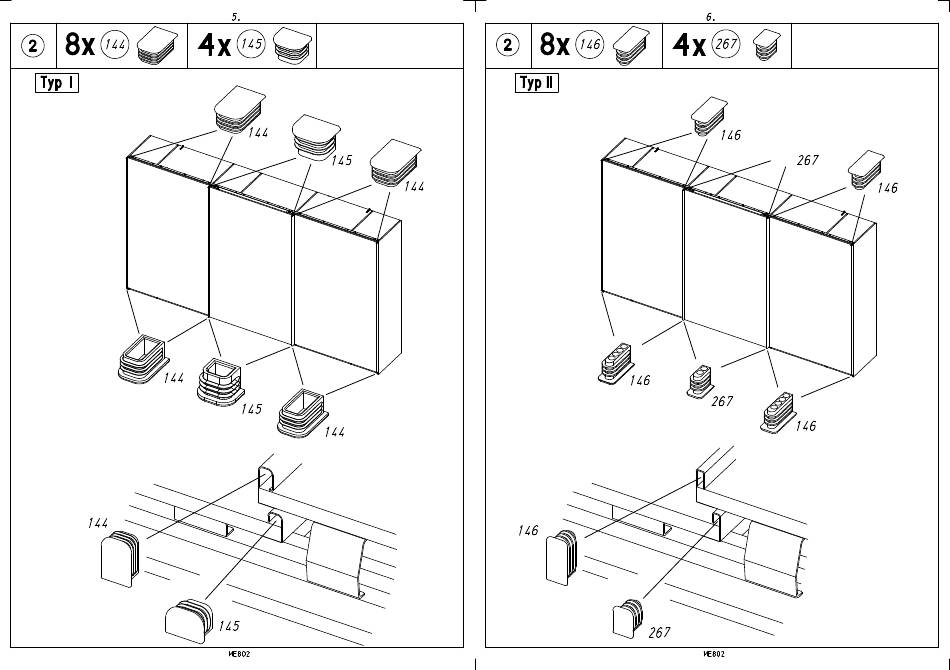 5.

2 8x 144 4x 145

Typ I

144
145
144

144
145
144

144
145

ME802

6.

2 8x 146 4x 267

Typ II

146
267
146

146
267
146

146
267

ME802