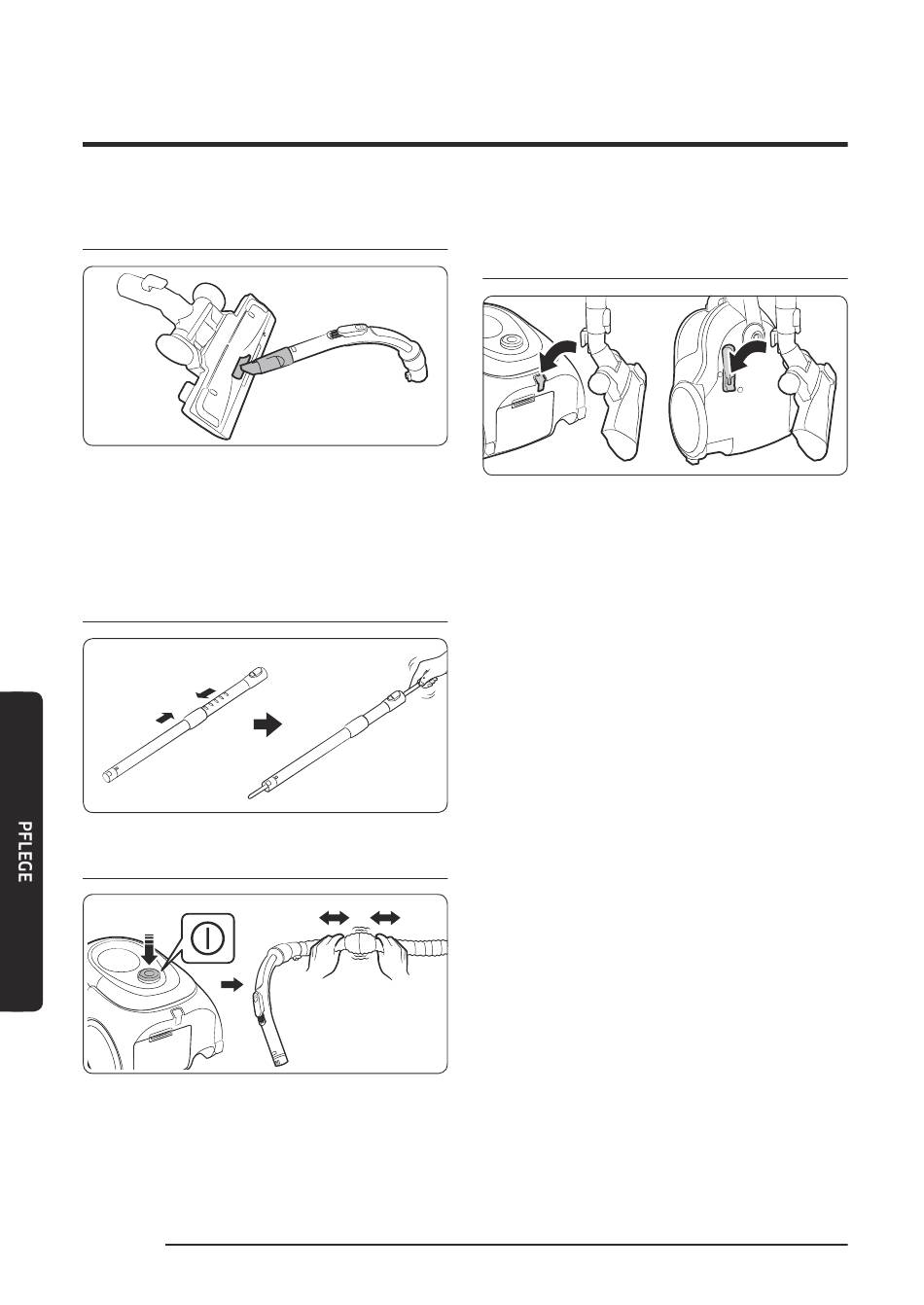 PFLEGE