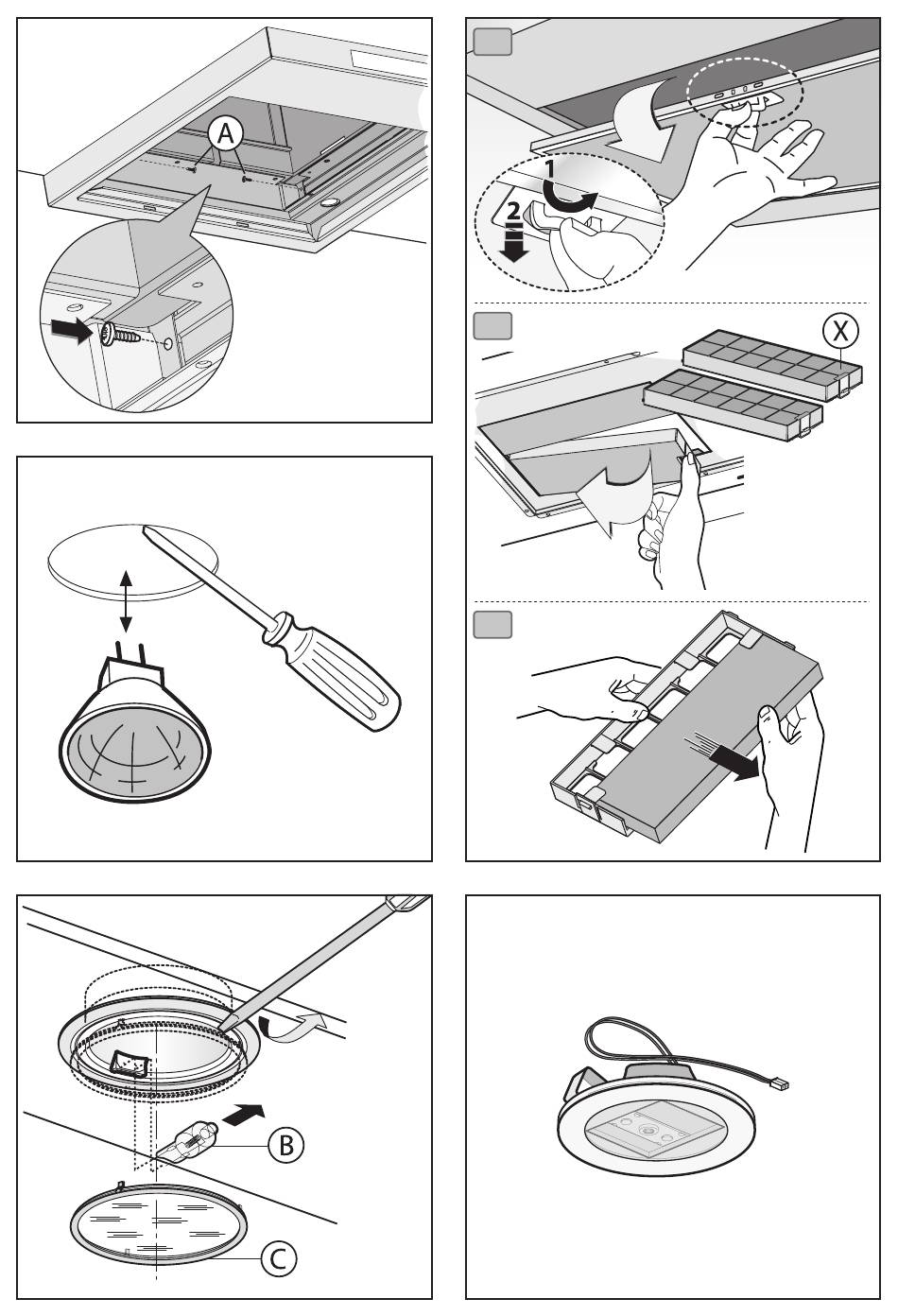 A

1
2

X

B

C