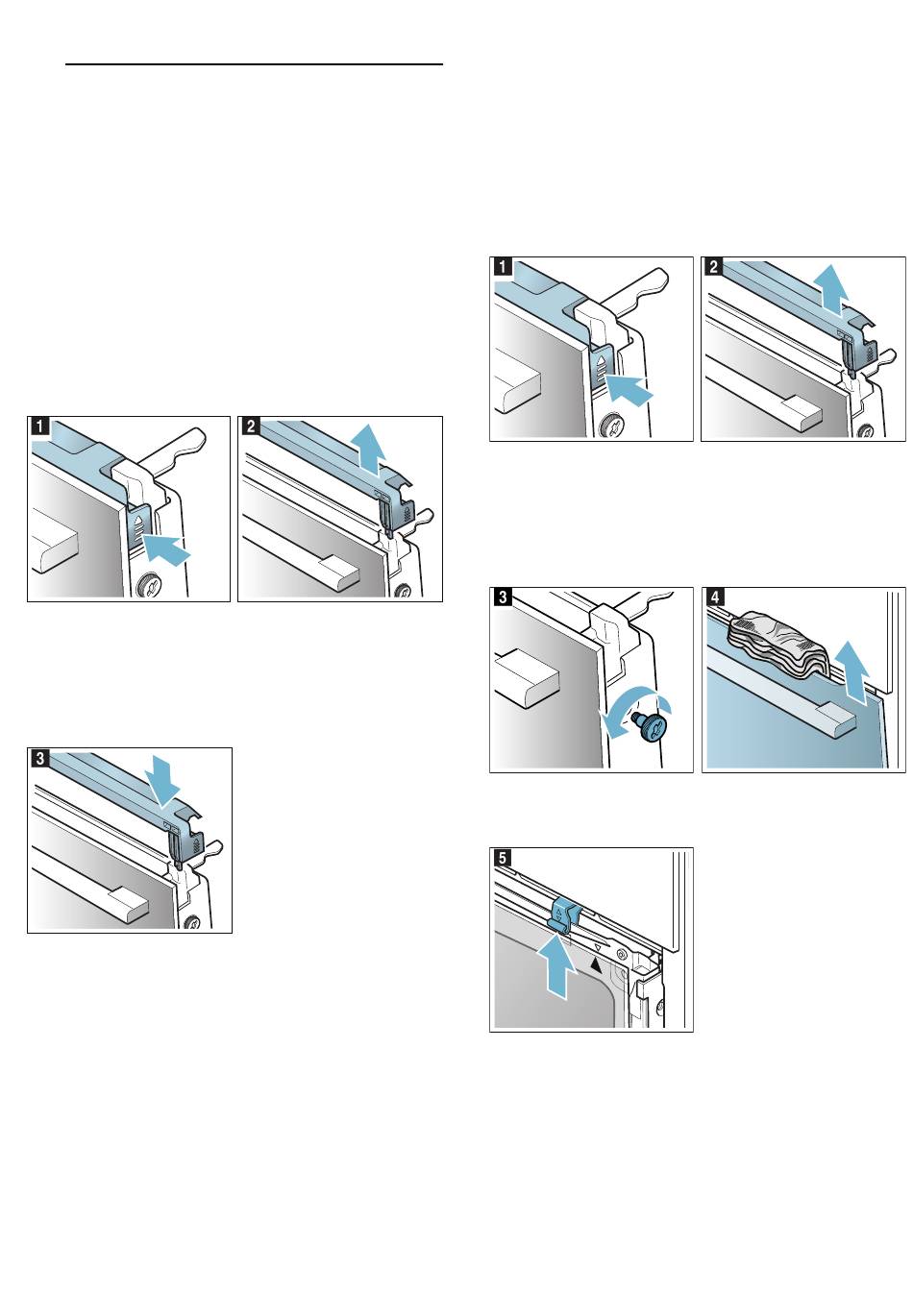 1

2

3

1

2

3

4

5